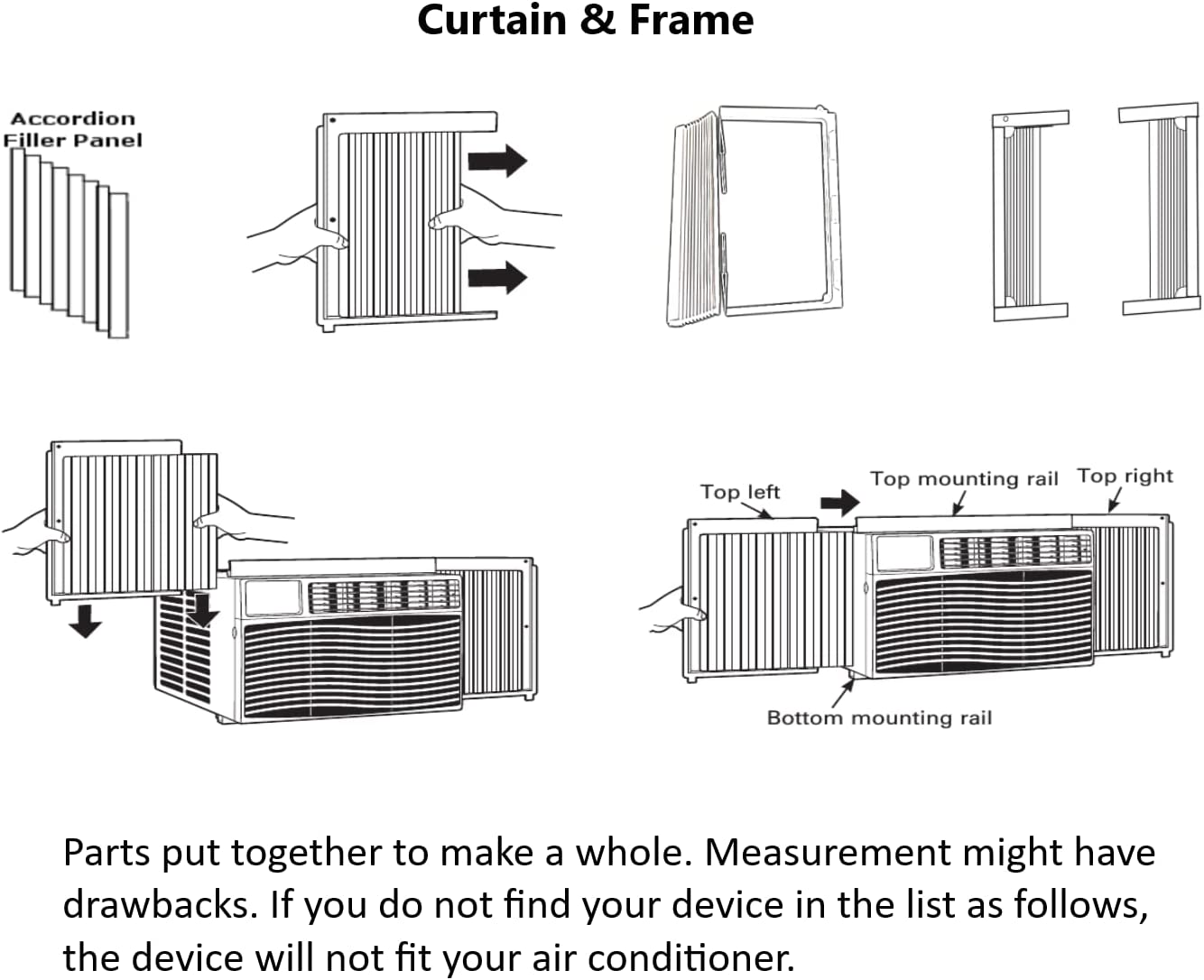 Curtain & Frame

Accordion Filler Panel

Top left

Top mounting rail

Top right

Bottom mounting rail

Parts put together to make a whole. Measurement might have drawbacks. If you do not find your device in the list as follows, the device will not fit your air conditioner.