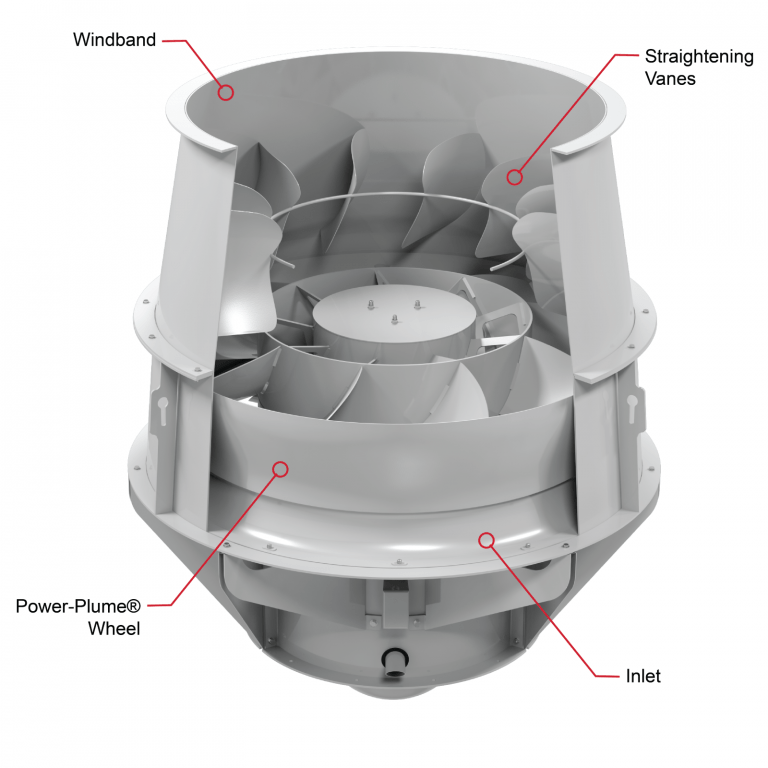 Windband

Straightening Vanes

Power-Plume® Wheel

Inlet