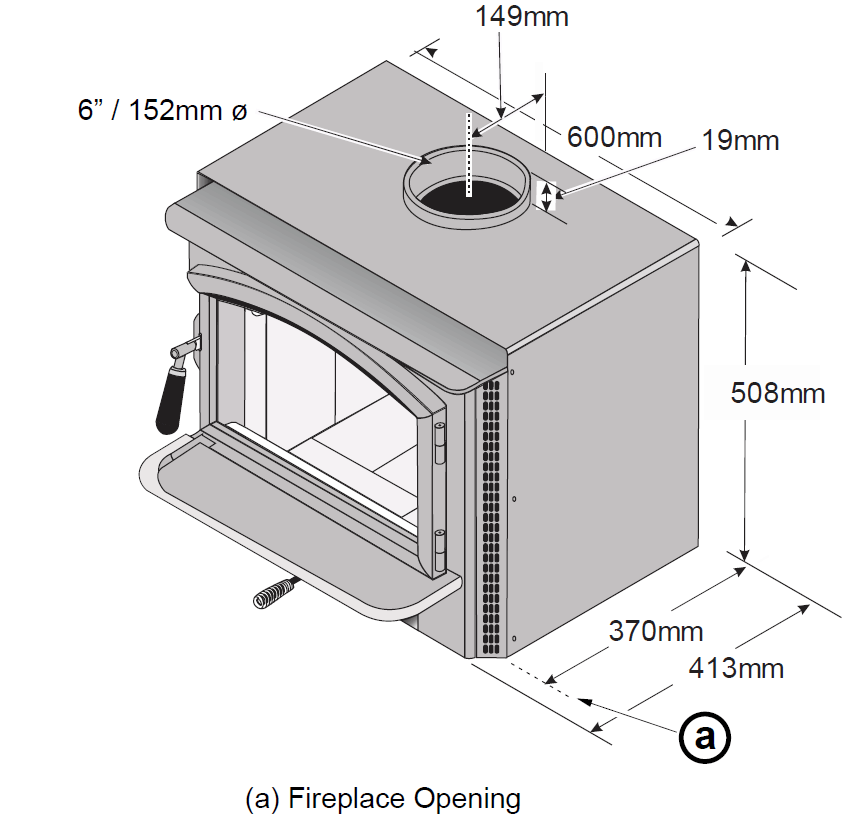 149mm

6” / 152mm ø

600mm

19mm

508mm

370mm

413mm

a

(a) Fireplace Opening