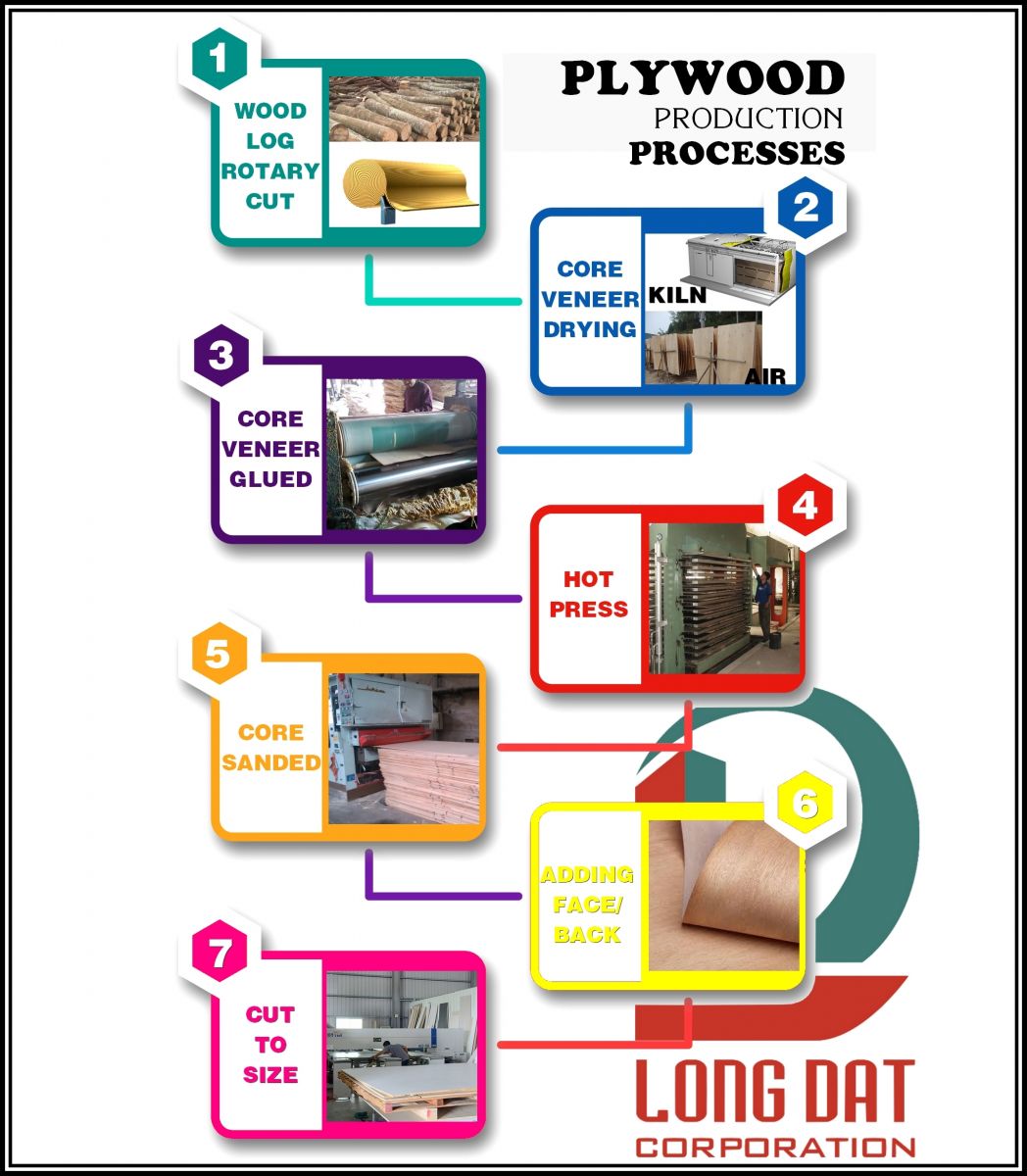 PLYWOOD
PRODUCTION
PROCESSES

1
WOOD LOG ROTARY CUT

2
CORE VENEER DRYING
KILN
AIR

3
CORE VENEER GLUED

4
HOT PRESS

5
CORE SANDED

6
ADDING FACE/ BACK

7
CUT TO SIZE

LONG DAT
CORPORATION