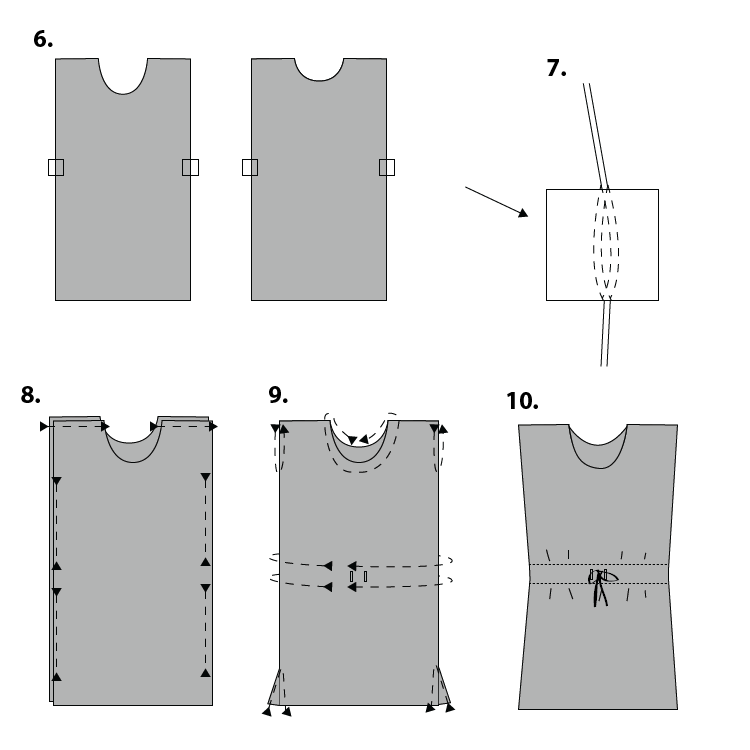 6.

7.

8.

9.

10.