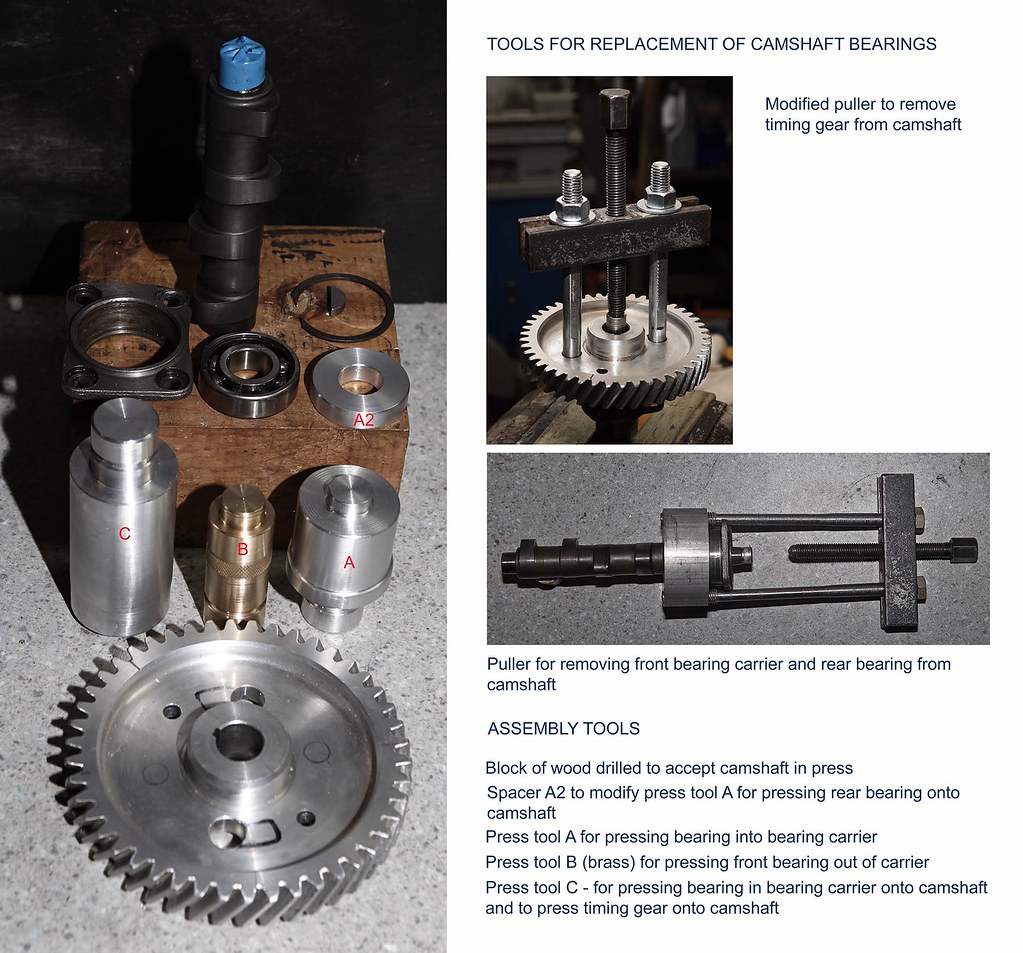 A2

C

B

A

TOOLS FOR REPLACEMENT OF CAMSHAFT BEARINGS

Modified puller to remove timing gear from camshaft

Puller for removing front bearing carrier and rear bearing from camshaft

ASSEMBLY TOOLS

Block of wood drilled to accept camshaft in press

Spacer A2 to modify press tool A for pressing rear bearing onto camshaft

Press tool A for pressing bearing into bearing carrier

Press tool B (brass) for pressing front bearing out of carrier

Press tool C - for pressing bearing in bearing carrier onto camshaft and to press timing gear onto camshaft