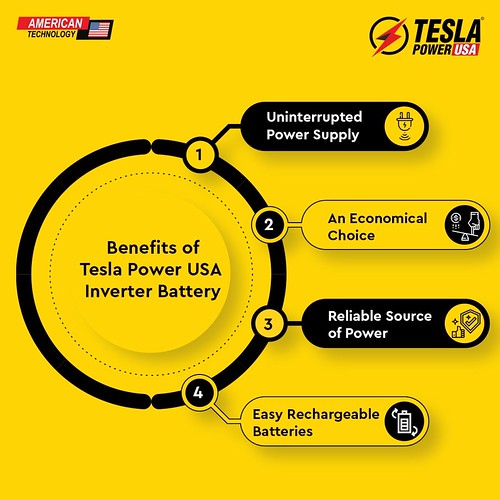 AMERICAN TECHNOLOGY

TESLA POWER USA

Benefits of Tesla Power USA Inverter Battery

1
Uninterrupted Power Supply

2
An Economical Choice

3
Reliable Source of Power

4
Easy Rechargeable Batteries