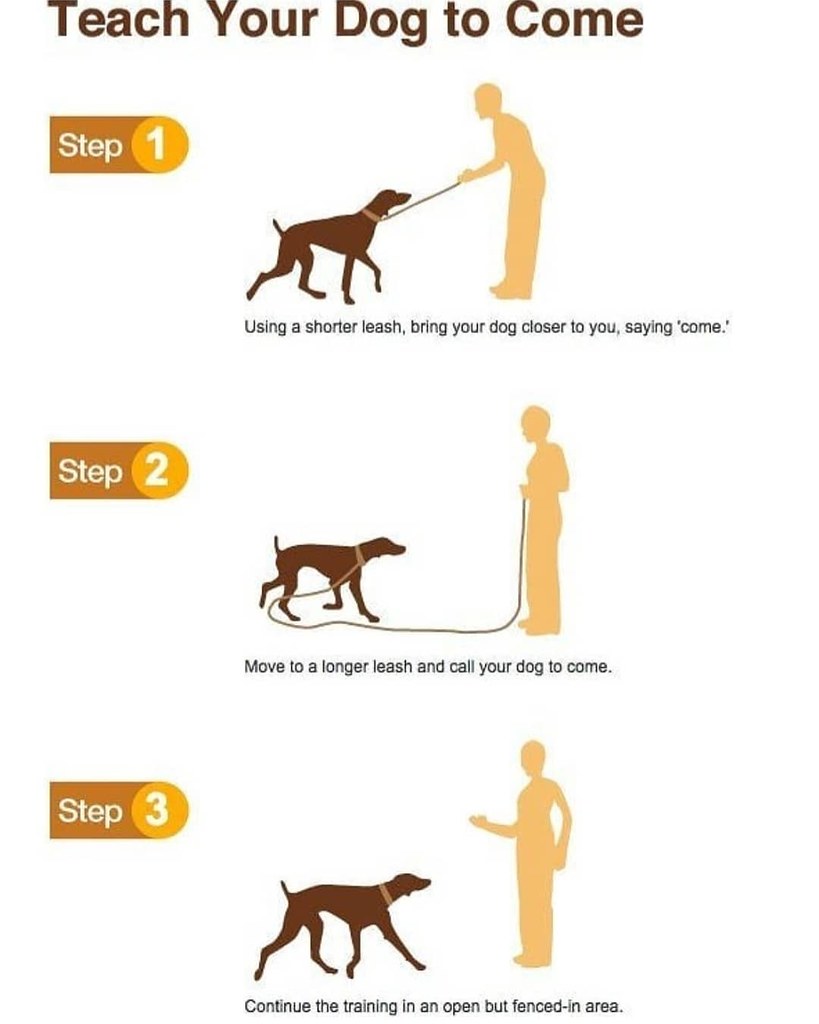 Teach Your Dog to Come

Step 1

Using a shorter leash, bring your dog closer to you, saying 'come.'

Step 2

Move to a longer leash and call your dog to come.

Step 3

Continue the training in an open but fenced-in area.