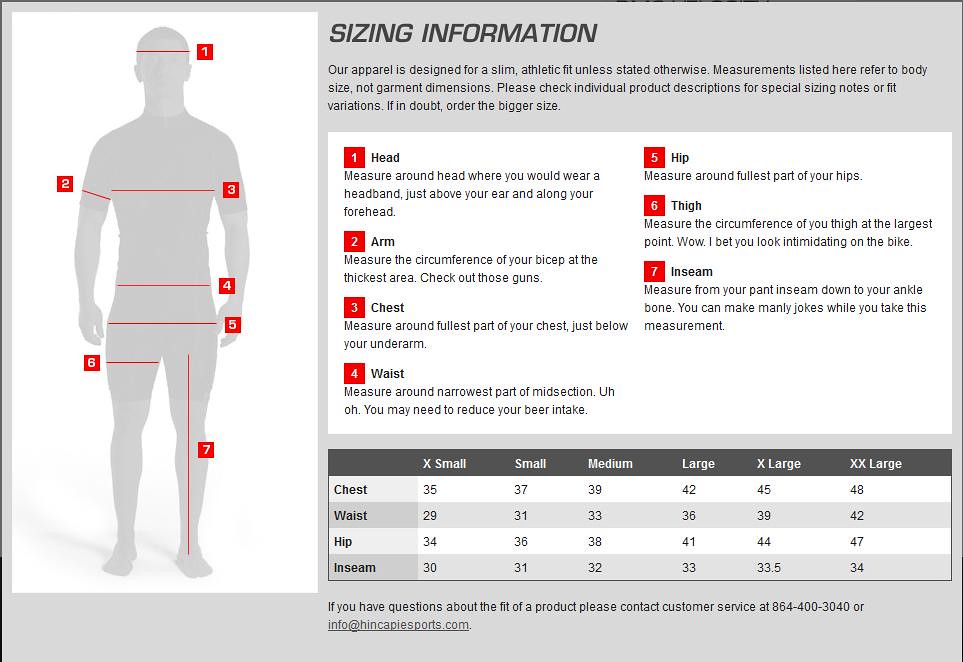 1
2
3
4
5
6
7

SIZING INFORMATION

Our apparel is designed for a slim, athletic fit unless stated otherwise. Measurements listed here refer to body size, not garment dimensions. Please check individual product descriptions for special sizing notes or fit variations. If in doubt, order the bigger size.

1 Head
Measure around head where you would wear a headband, just above your ear and along your forehead.

2 Arm
Measure the circumference of your bicep at the thickest area. Check out those guns.

3 Chest
Measure around fullest part of your chest, just below your underarm.

4 Waist
Measure around narrowest part of midsection. Uh oh. You may need to reduce your beer intake.

5 Hip
Measure around fullest part of your hips.

6 Thigh
Measure the circumference of you thigh at the largest point. Wow. I bet you look intimidating on the bike.

7 Inseam
Measure from your pant inseam down to your ankle bone. You can make manly jokes while you take this measurement.

| | X Small | Small | Medium | Large | X Large | XX Large |
|---|---|---|---|---|---|---|
| Chest | 35 | 37 | 39 | 42 | 45 | 48 |
| Waist | 29 | 31 | 33 | 36 | 39 | 42 |
| Hip | 34 | 36 | 38 | 41 | 44 | 47 |
| Inseam | 30 | 31 | 32 | 33 | 33.5 | 34 |

If you have questions about the fit of a product please contact customer service at 864-400-3040 or info@hincapiesports.com.