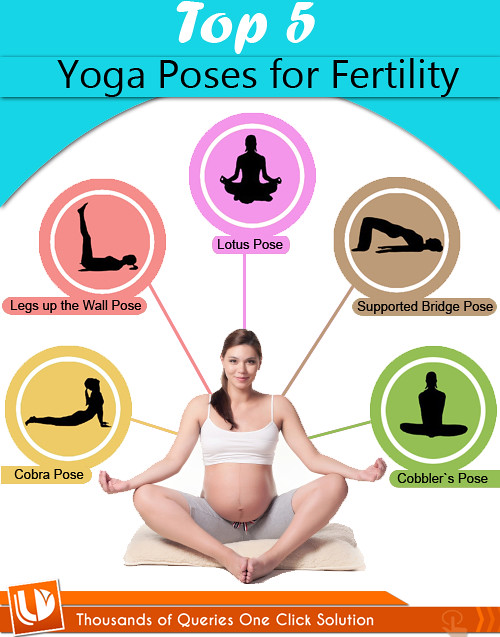 Top 5
Yoga Poses for Fertility

Lotus Pose

Legs up the Wall Pose

Supported Bridge Pose

Cobra Pose

Cobbler`s Pose

Thousands of Queries One Click Solution