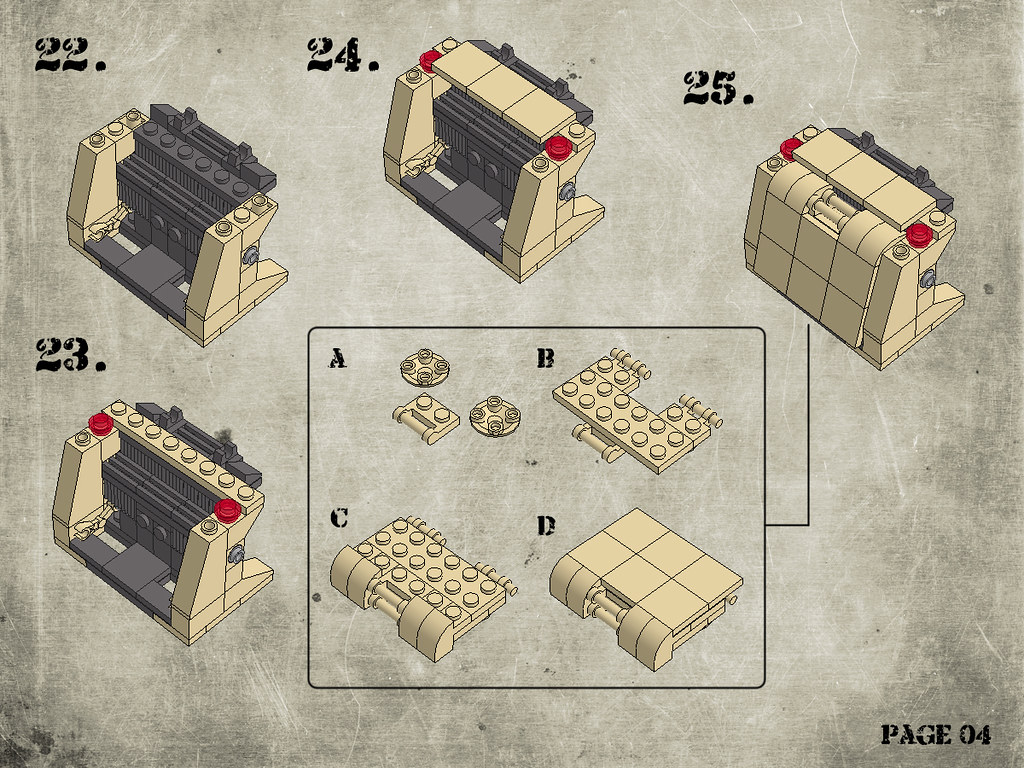 22.

24.

25.

23.

A

B

C

D

PAGE 04