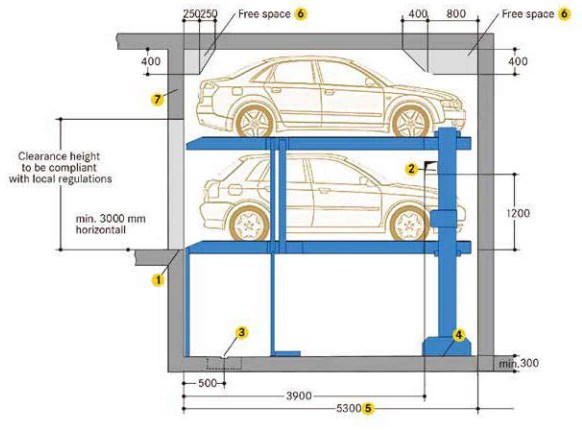 250250
Free space 6
400
800
Free space 6
400
400
7
Clearance height to be compliant with local regulations
min. 3000 mm horizontall
2
1200
1
3
4
min.300
500
3900
5300 5