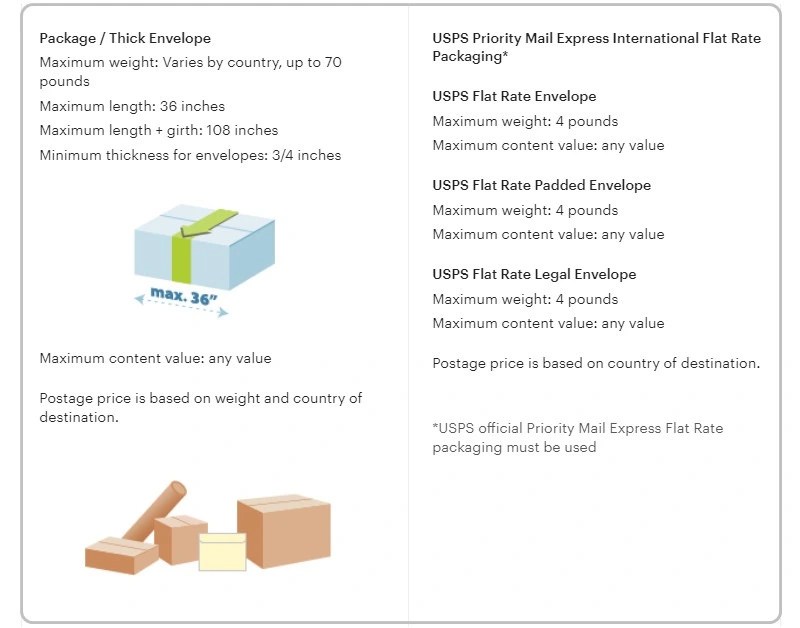 Package / Thick Envelope

Maximum weight: Varies by country, up to 70 pounds

Maximum length: 36 inches

Maximum length + girth: 108 inches

Minimum thickness for envelopes: 3/4 inches

max. 36"

Maximum content value: any value

Postage price is based on weight and country of destination.

USPS Priority Mail Express International Flat Rate Packaging*

USPS Flat Rate Envelope

Maximum weight: 4 pounds

Maximum content value: any value

USPS Flat Rate Padded Envelope

Maximum weight: 4 pounds

Maximum content value: any value

USPS Flat Rate Legal Envelope

Maximum weight: 4 pounds

Maximum content value: any value

Postage price is based on country of destination.

*USPS official Priority Mail Express Flat Rate packaging must be used