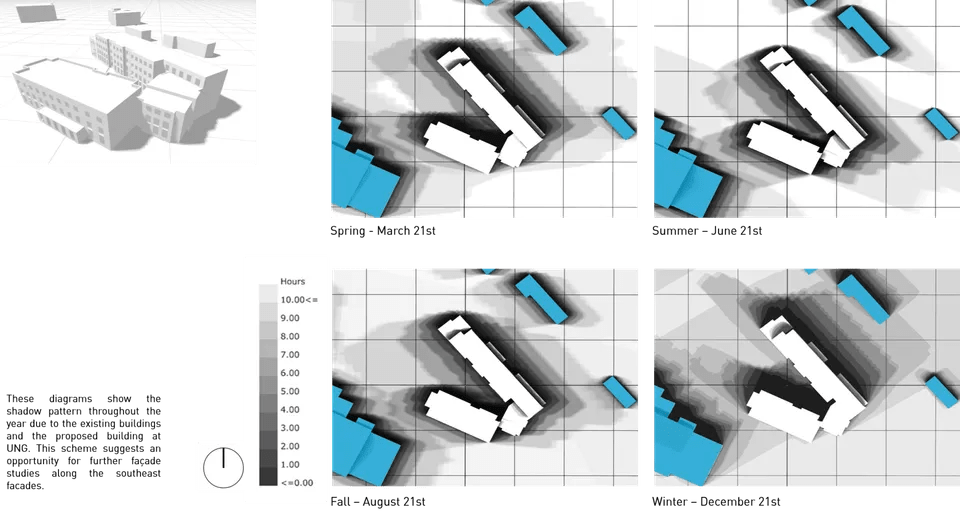 Spring - March 21st

Summer – June 21st

Hours
10.00<=
9.00
8.00
7.00
6.00
5.00
4.00
3.00
2.00
1.00
<=0.00

These diagrams show the shadow pattern throughout the year due to the existing buildings and the proposed building at UNG. This scheme suggests an opportunity for further façade studies along the southeast facades.

Fall – August 21st

Winter – December 21st