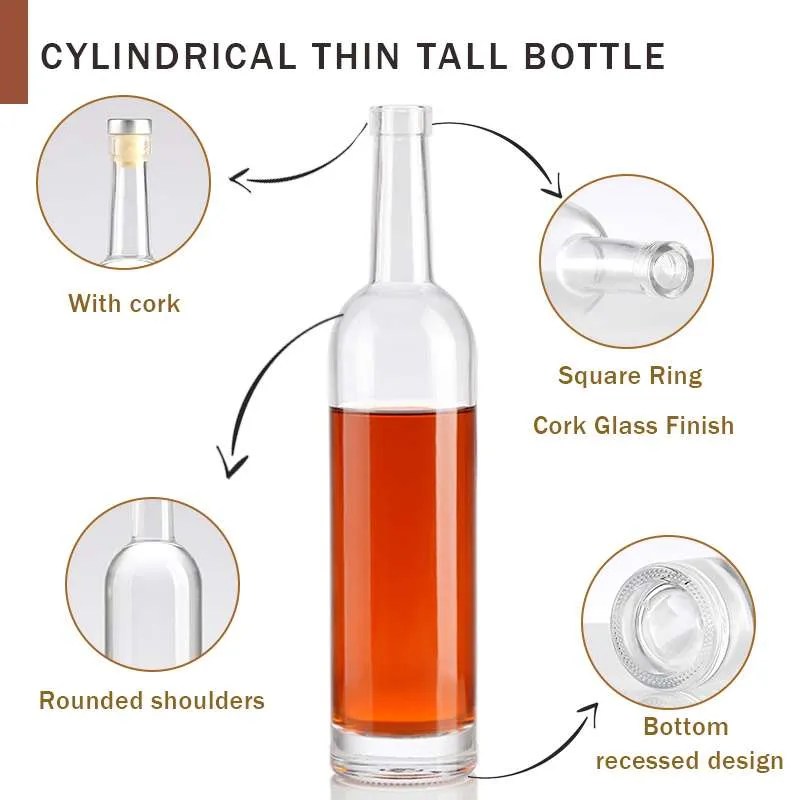 CYLINDRICAL THIN TALL BOTTLE

With cork

Square Ring

Cork Glass Finish

Rounded shoulders

Bottom recessed design