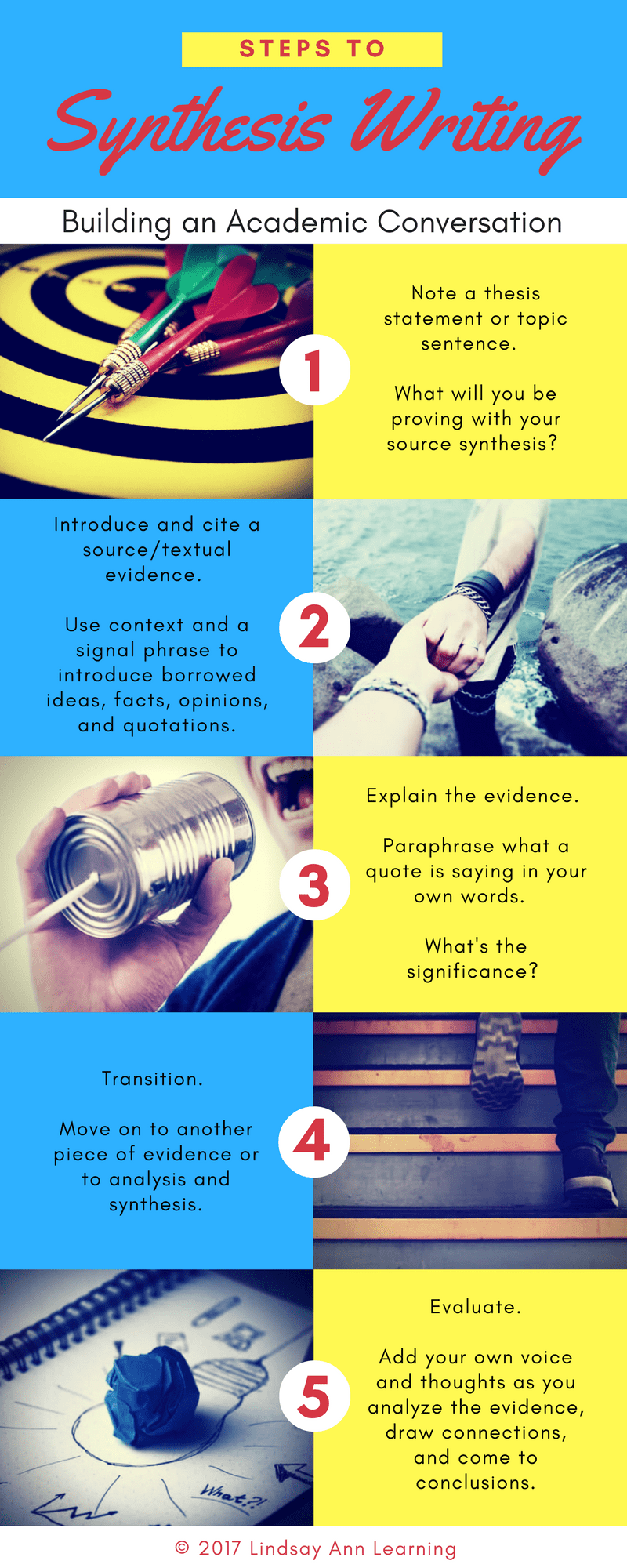 STEPS TO

Synthesis Writing

Building an Academic Conversation

1

Note a thesis statement or topic sentence.

What will you be proving with your source synthesis?

Introduce and cite a source/textual evidence.

Use context and a signal phrase to introduce borrowed ideas, facts, opinions, and quotations.

2

3

Explain the evidence.

Paraphrase what a quote is saying in your own words.

What's the significance?

Transition.

Move on to another piece of evidence or to analysis and synthesis.

4

What?!

5

Evaluate.

Add your own voice and thoughts as you analyze the evidence, draw connections, and come to conclusions.

© 2017 Lindsay Ann Learning