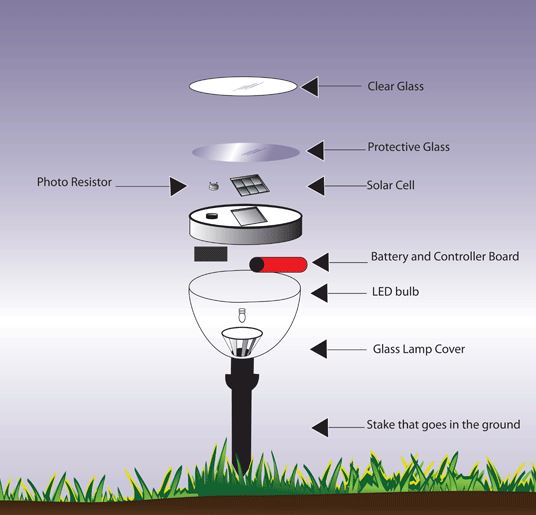 Clear Glass

Protective Glass

Photo Resistor

Solar Cell

Battery and Controller Board

LED bulb

Glass Lamp Cover

Stake that goes in the ground