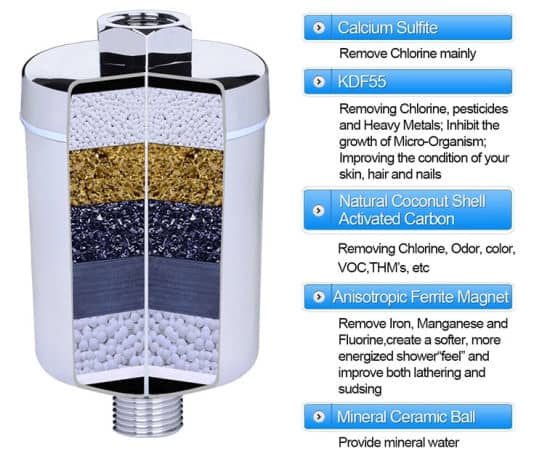 Calcium Sulfite

Remove Chlorine mainly

KDF55

Removing Chlorine, pesticides and Heavy Metals; Inhibit the growth of Micro-Organism; Improving the condition of your skin, hair and nails

Natural Coconut Shell Activated Carbon

Removing Chlorine, Odor, color, VOC,THM's, etc

Anisotropic Ferrite Magnet

Remove Iron, Manganese and Fluorine,create a softer, more energized shower"feel" and improve both lathering and sudsing

Mineral Ceramic Ball

Provide mineral water