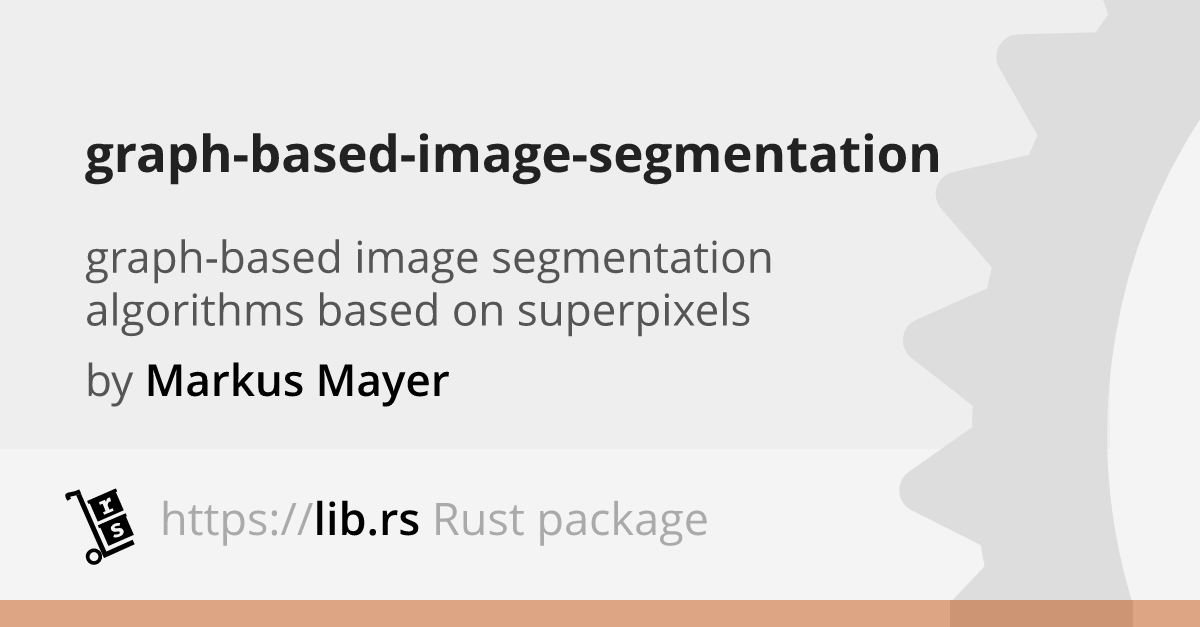 graph-based-image-segmentation

graph-based image segmentation algorithms based on superpixels

by Markus Mayer

https://lib.rs Rust package