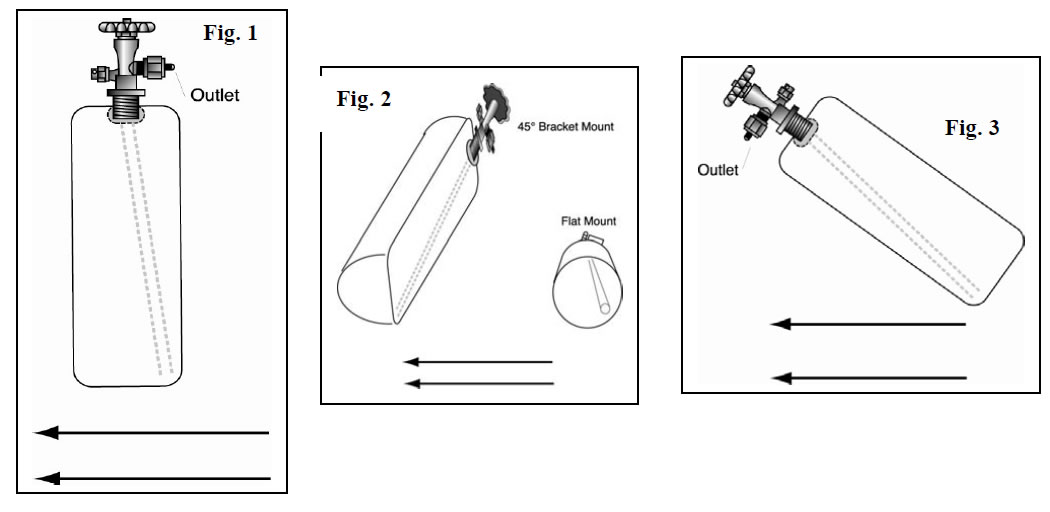 Fig. 1

Outlet

Fig. 2

45° Bracket Mount

Flat Mount

Fig. 3

Outlet