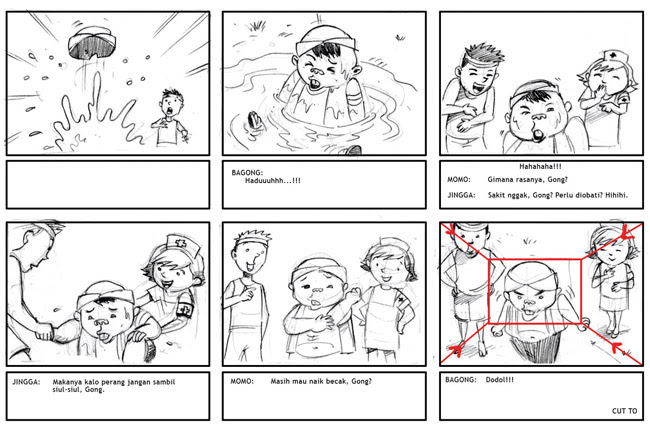 BAGONG:
Haduuuhhh...!!!

Hahahaha!!!
MOMO: Gimana rasanya, Gong?

JINGGA: Sakit nggak, Gong? Perlu diobati? Hihihi.

JINGGA: Makanya kalo perang jangan sambil siul-siul, Gong.

MOMO: Masih mau naik becak, Gong?

BAGONG: Dodol!!!

CUT TO