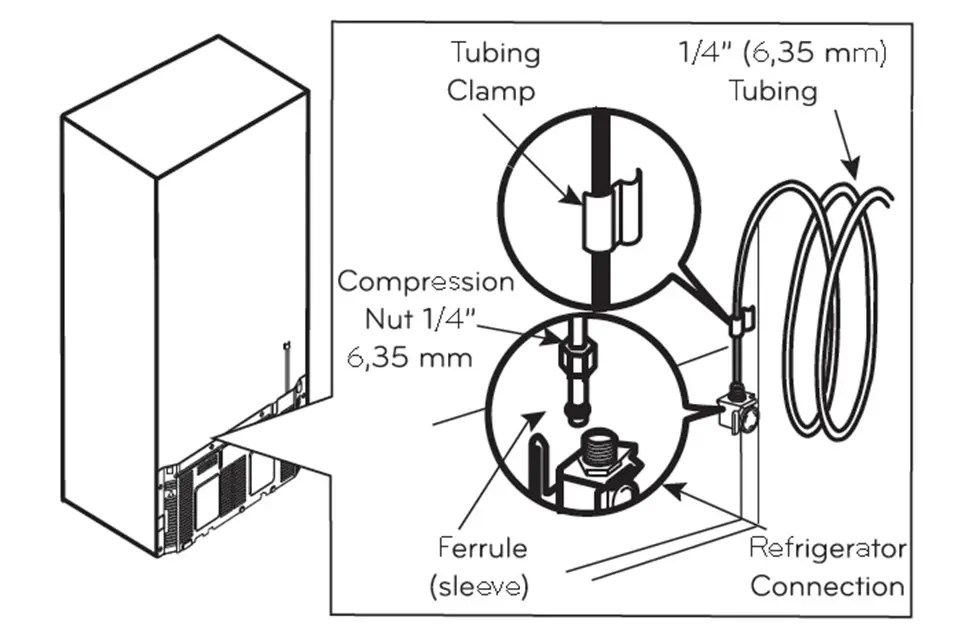 Tubing Clamp

1/4" (6,35 mm) Tubing

Compression Nut 1/4" 6,35 mm

Ferrule (sleeve)

Refrigerator Connection