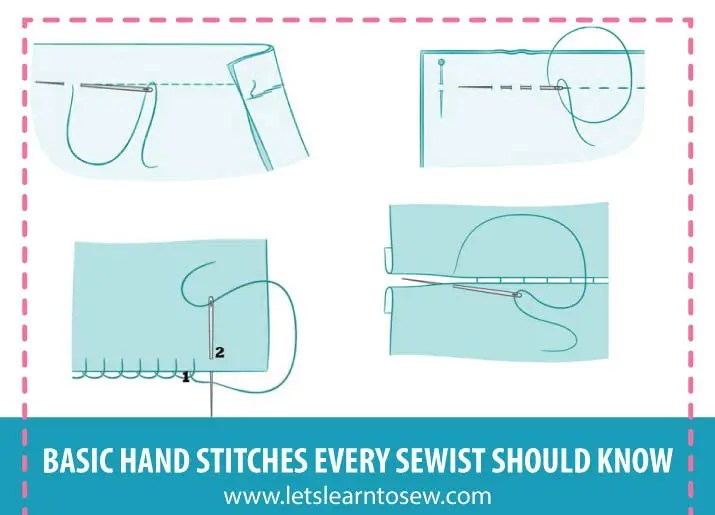 2
1
BASIC HAND STITCHES EVERY SEWIST SHOULD KNOW
www.letslearntosew.com