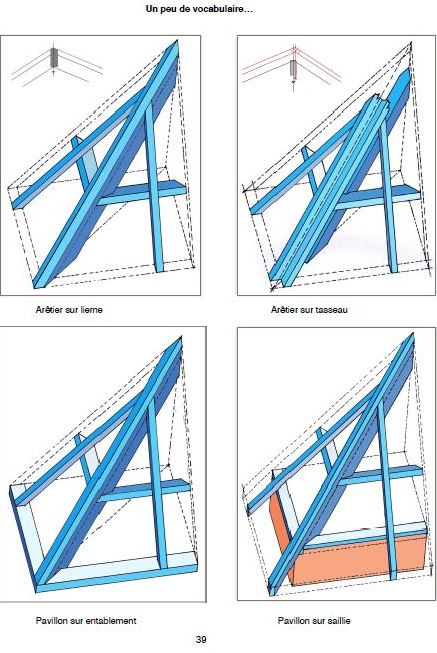 Un peu de vocabulaire…

Arêtier sur lierne

Arêtier sur tasseau

Pavillon sur entablement

Pavillon sur saillie

39