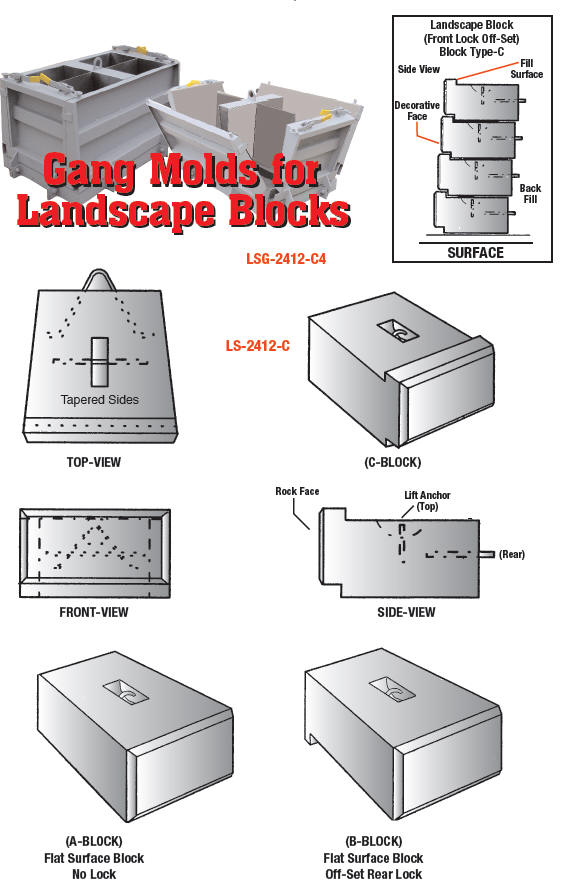 Gang Molds for Landscape Blocks

Landscape Block
(Front Lock Off-Set)
Block Type-C

Side View

Fill Surface

Decorative Face

Back Fill

SURFACE

LSG-2412-C4

LS-2412-C

Tapered Sides

TOP-VIEW

(C-BLOCK)

Rock Face

Lift Anchor (Top)

(Rear)

FRONT-VIEW

SIDE-VIEW

(A-BLOCK)
Flat Surface Block
No Lock

(B-BLOCK)
Flat Surface Block
Off-Set Rear Lock