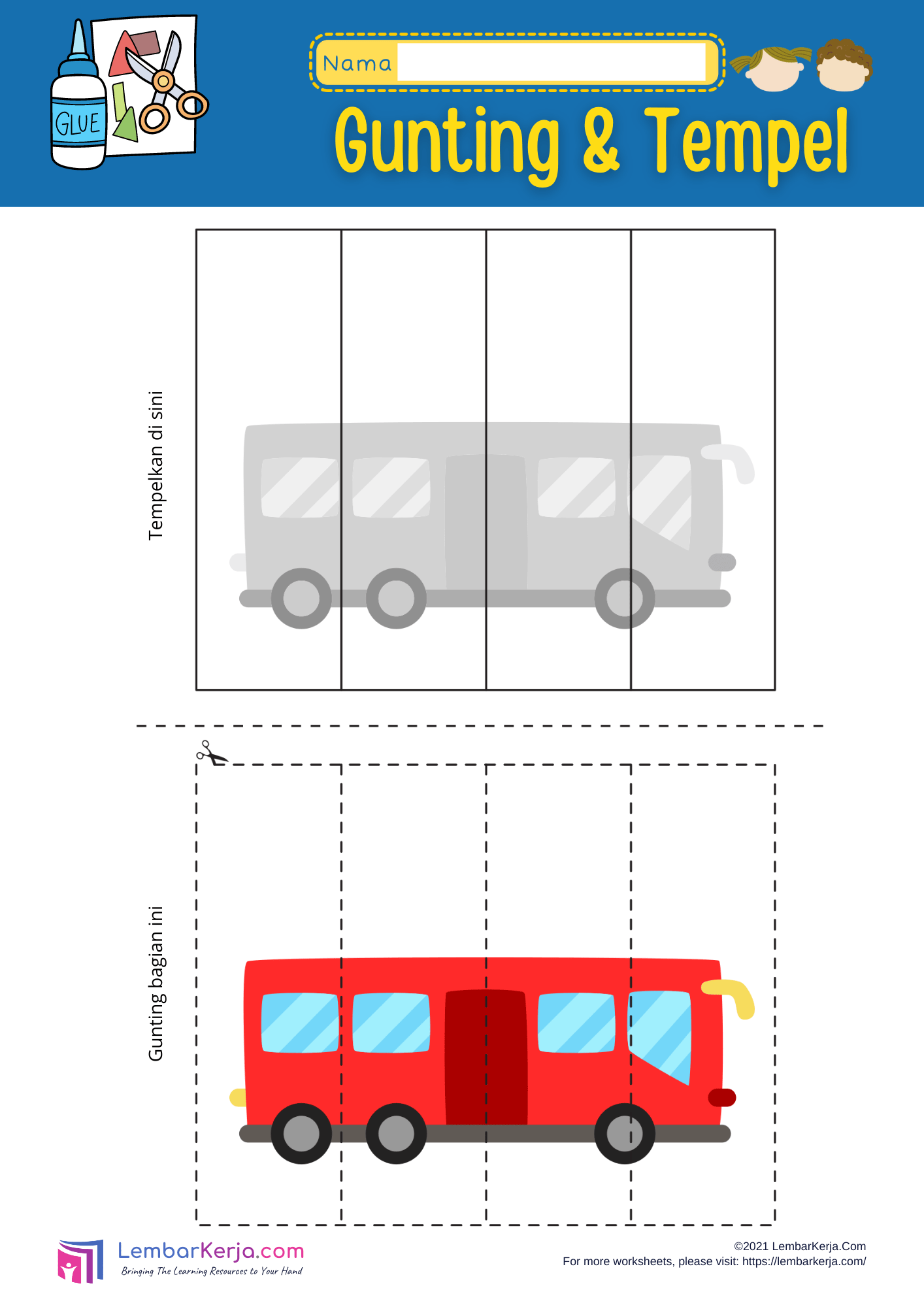 GLUE

Nama

Gunting & Tempel

Tempelkan di sini

Gunting bagian ini

LembarKerja.com
Bringing The Learning Resources to Your Hand

©2021 LembarKerja.Com
For more worksheets, please visit: https://lembarkerja.com/