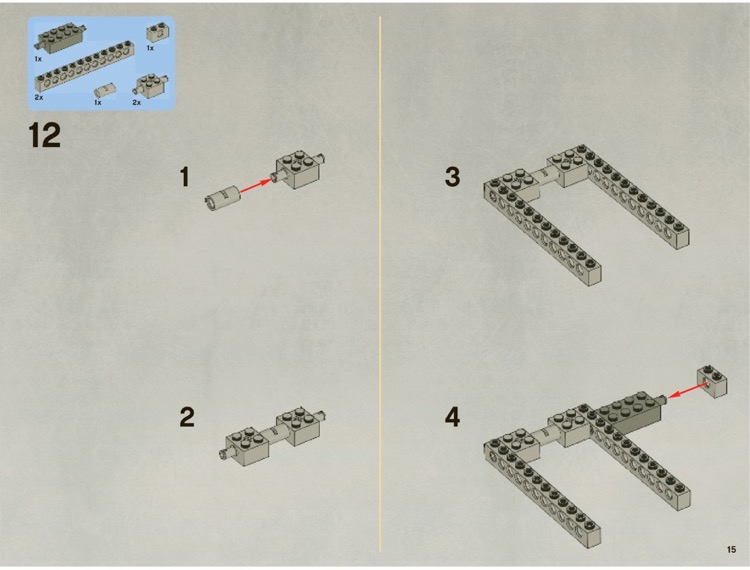 1x
1x
2x
1x
2x

12

1

2

3

4

15