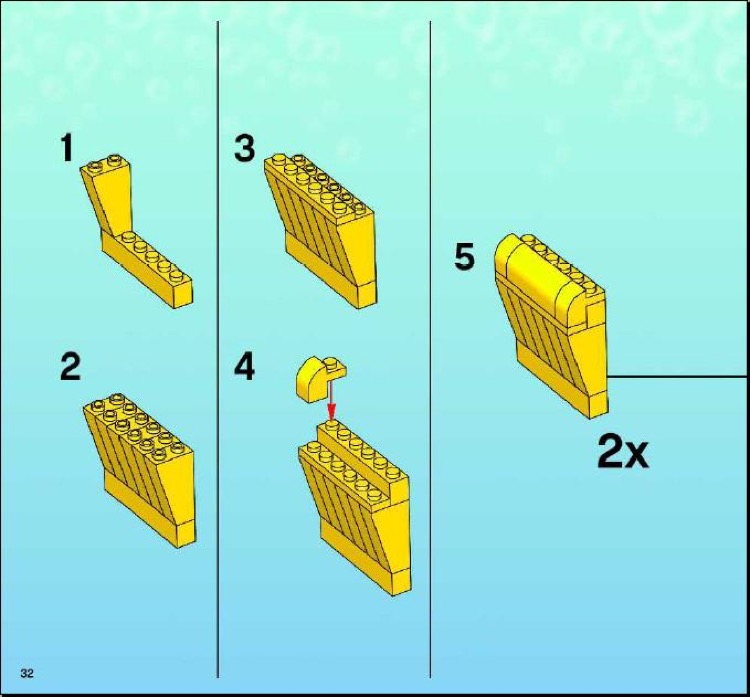 1

2

3

4

5

2x

32