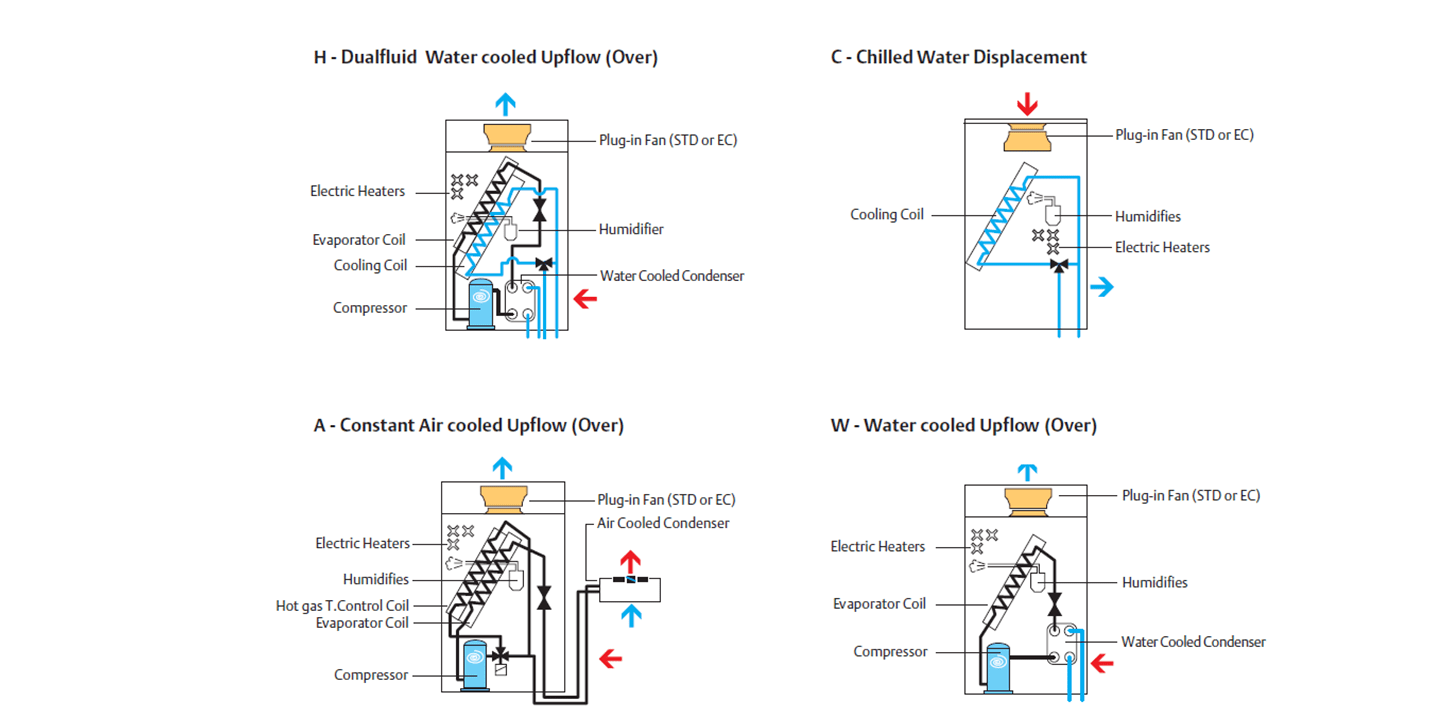 H - Dualfluid  Water cooled Upflow (Over)

Plug-in Fan (STD or EC)
Electric Heaters
Humidifier
Evaporator Coil
Cooling Coil
Water Cooled Condenser
Compressor

C - Chilled Water Displacement

Plug-in Fan (STD or EC)
Cooling Coil
Humidifies
Electric Heaters

A - Constant Air cooled Upflow (Over)

Plug-in Fan (STD or EC)
Air Cooled Condenser
Electric Heaters
Humidifies
Hot gas T.Control Coil
Evaporator Coil
Compressor

W - Water cooled Upflow (Over)

Plug-in Fan (STD or EC)
Electric Heaters
Humidifies
Evaporator Coil
Water Cooled Condenser
Compressor