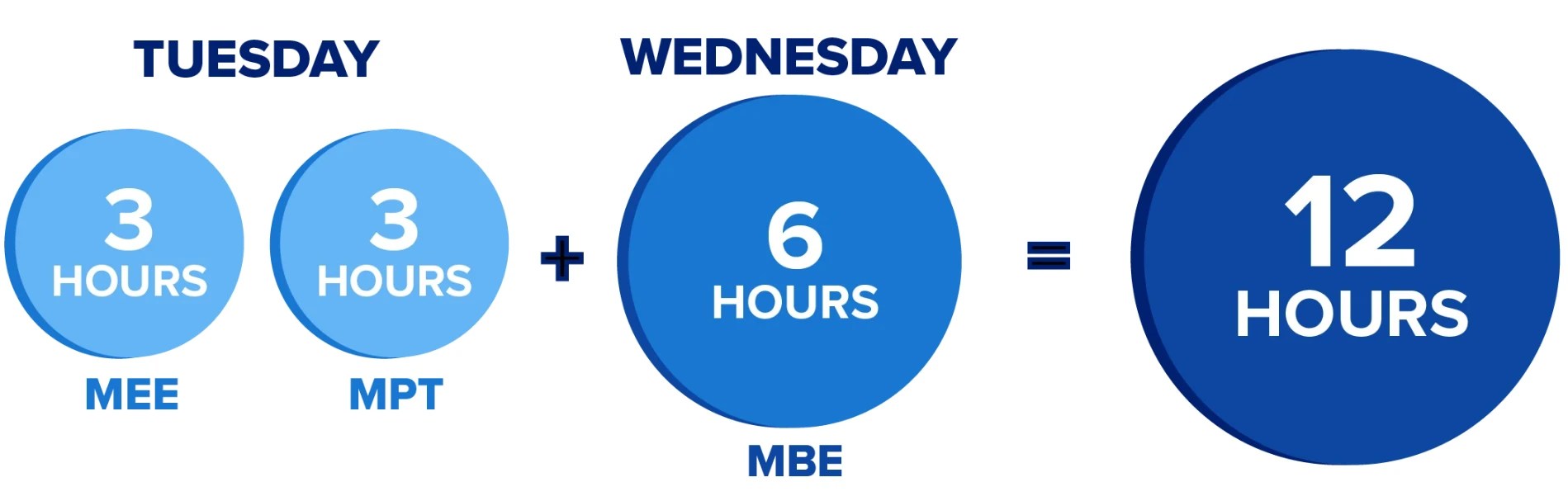 TUESDAY

3 HOURS
MEE

3 HOURS
MPT

+

WEDNESDAY

6 HOURS
MBE

=

12 HOURS