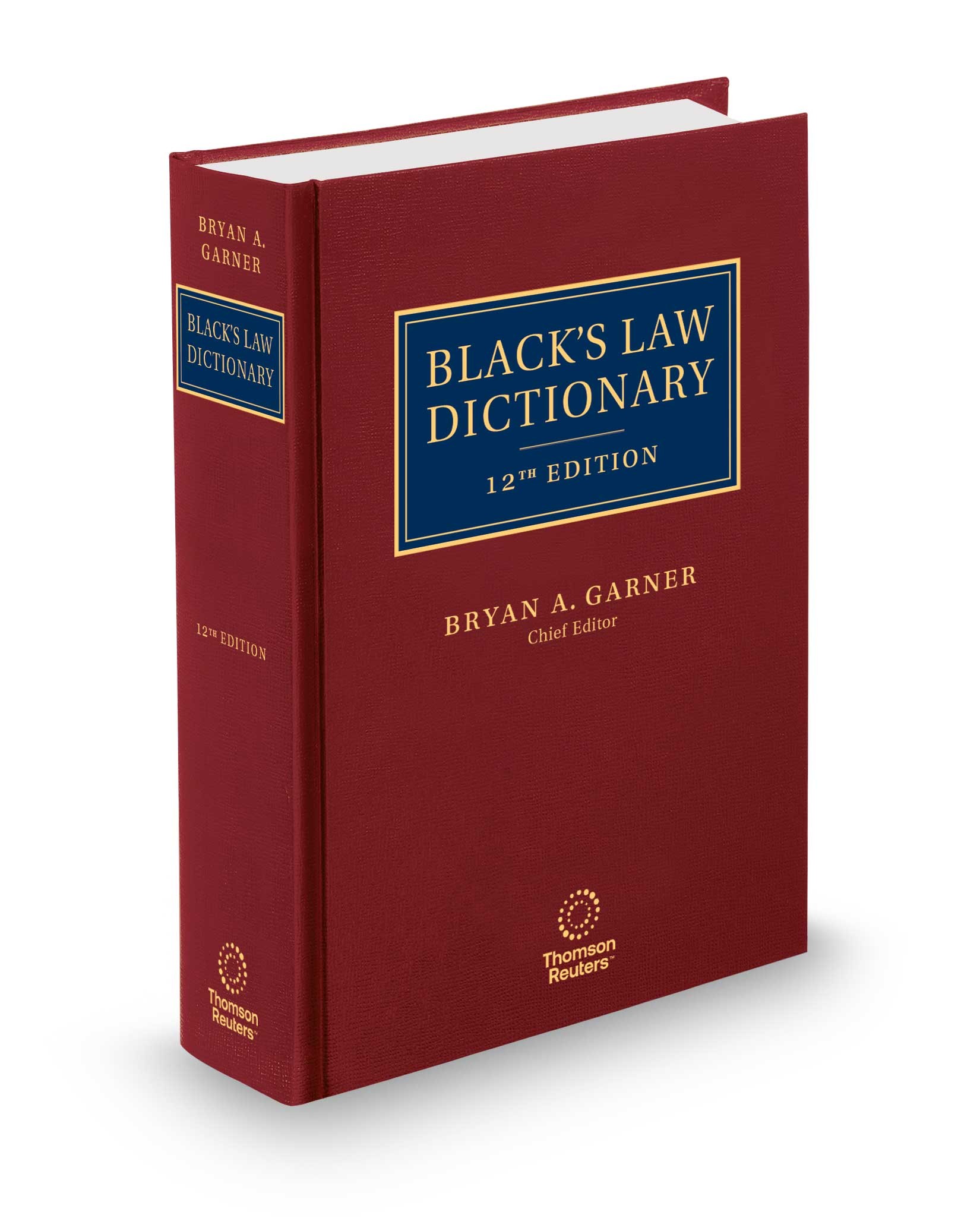 BRYAN A. GARNER

BLACK'S LAW DICTIONARY

12TH EDITION

Thomson Reuters™

BLACK'S LAW DICTIONARY

12TH EDITION

BRYAN A. GARNER
Chief Editor

Thomson Reuters™