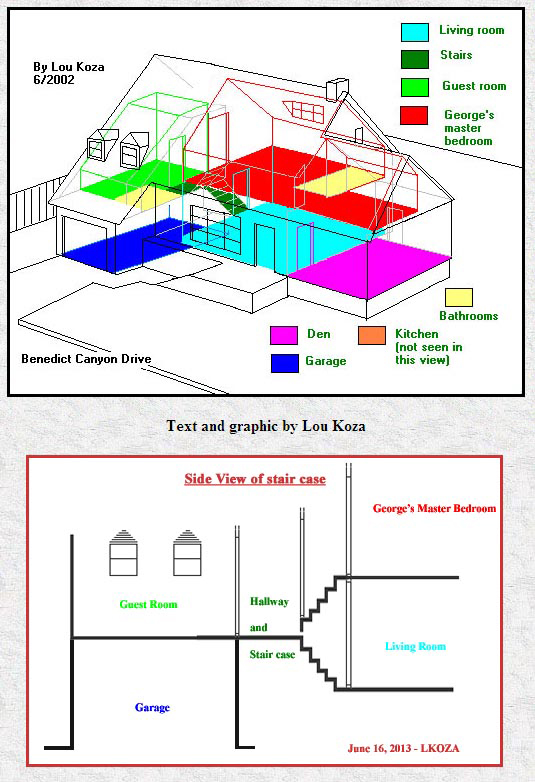 By Lou Koza
6/2002

Living room

Stairs

Guest room

George's master bedroom

Bathrooms

Den

Kitchen (not seen in this view)

Garage

Benedict Canyon Drive

Text and graphic by Lou Koza

Side View of stair case

George's Master Bedroom

Guest Room

Hallway and Stair case

Living Room

Garage

June 16, 2013 - LKOZA