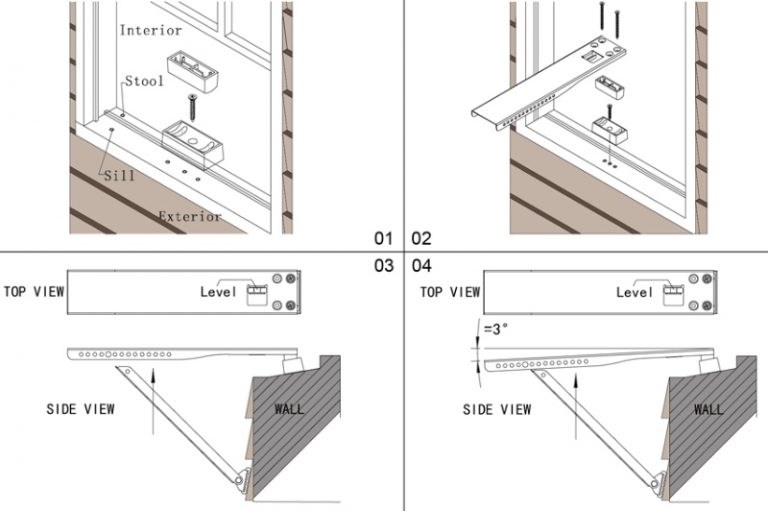 Interior

Stool

Sill

Exterior

01

02

03

TOP VIEW

Level

SIDE VIEW

WALL

04

TOP VIEW

Level

=3°

SIDE VIEW

WALL