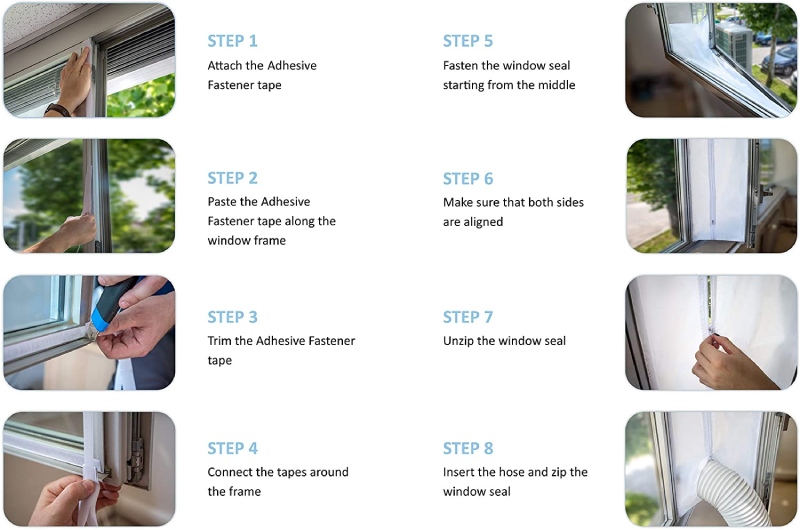 STEP 1
Attach the Adhesive Fastener tape

STEP 2
Paste the Adhesive Fastener tape along the window frame

STEP 3
Trim the Adhesive Fastener tape

STEP 4
Connect the tapes around the frame

STEP 5
Fasten the window seal starting from the middle

STEP 6
Make sure that both sides are aligned

STEP 7
Unzip the window seal

STEP 8
Insert the hose and zip the window seal