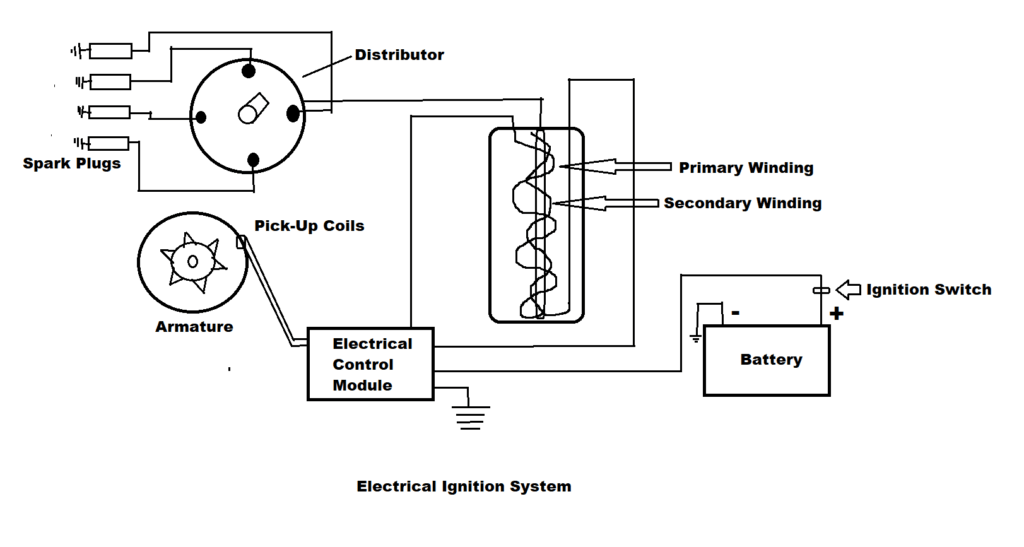 Distributor

Spark Plugs

Primary Winding

Secondary Winding

Pick-Up Coils

Armature

Ignition Switch

-

+

Electrical Control Module

Battery

Electrical Ignition System