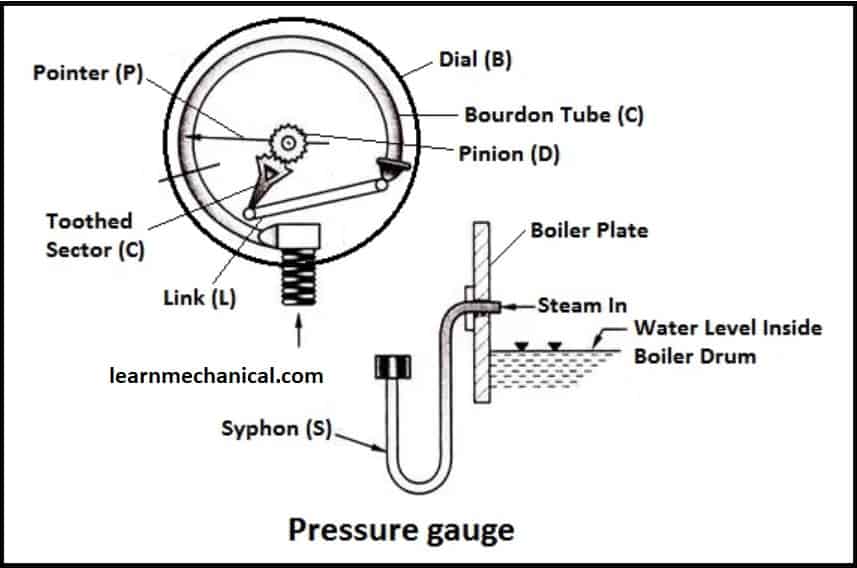 Pointer (P)

Dial (B)

Bourdon Tube (C)

Pinion (D)

Toothed Sector (C)

Link (L)

Boiler Plate

Steam In

Water Level Inside Boiler Drum

learnmechanical.com

Syphon (S)

Pressure gauge