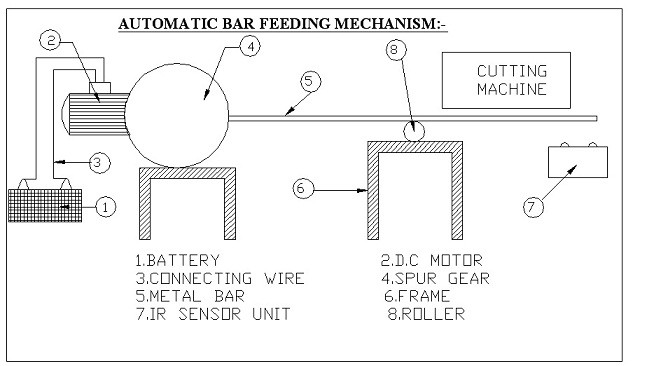 AUTOMATIC BAR FEEDING MECHANISM:-

2

4

8

CUTTING MACHINE

5

3

6

1

7

1.BATTERY
3.CONNECTING WIRE
5.METAL BAR
7.IR SENSOR UNIT

2.D.C MOTOR
4.SPUR GEAR
6.FRAME
8.ROLLER