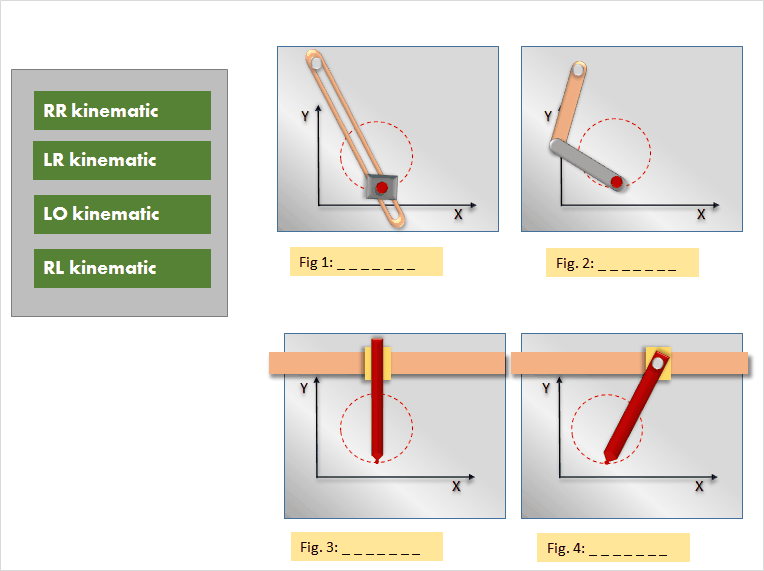 RR kinematic

LR kinematic

LO kinematic

RL kinematic

Y

X

Fig 1: _ _ _ _ _ _ _

Y

X

Fig. 2: _ _ _ _ _ _ _

Y

X

Fig. 3: _ _ _ _ _ _ _

Y

X

Fig. 4: _ _ _ _ _ _ _