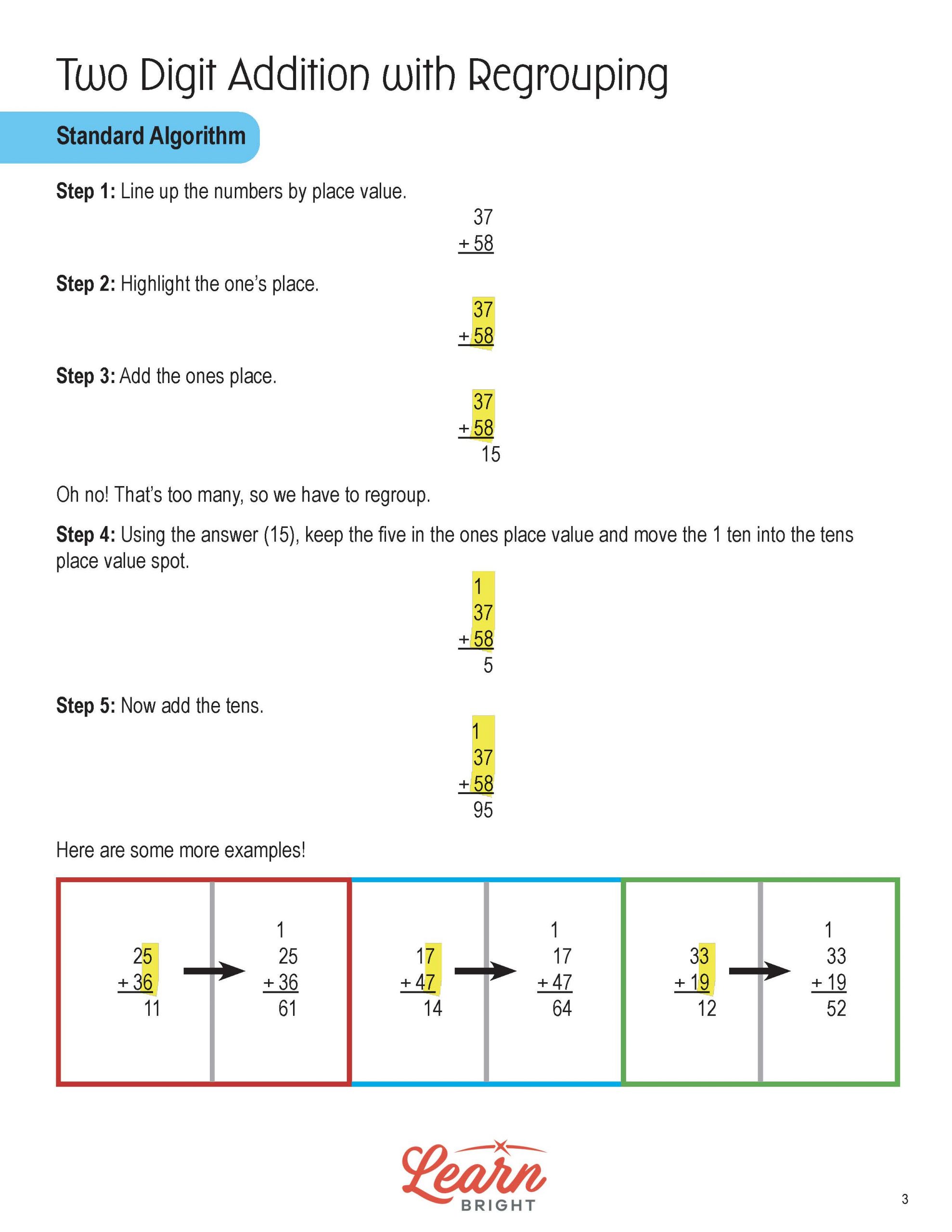 Two Digit Addition with Regrouping

Standard Algorithm

**Step 1:** Line up the numbers by place value.

37
+ 58

**Step 2:** Highlight the one's place.

37
+ 58

**Step 3:** Add the ones place.

37
+ 58
15

Oh no! That's too many, so we have to regroup.

**Step 4:** Using the answer (15), keep the five in the ones place value and move the 1 ten into the tens place value spot.

1
37
+ 58
5

**Step 5:** Now add the tens.

1
37
+ 58
95

Here are some more examples!

25
+ 36
11

1
25
+ 36
61

17
+ 47
14

1
17
+ 47
64

33
+ 19
12

1
33
+ 19
52

Learn BRIGHT

3