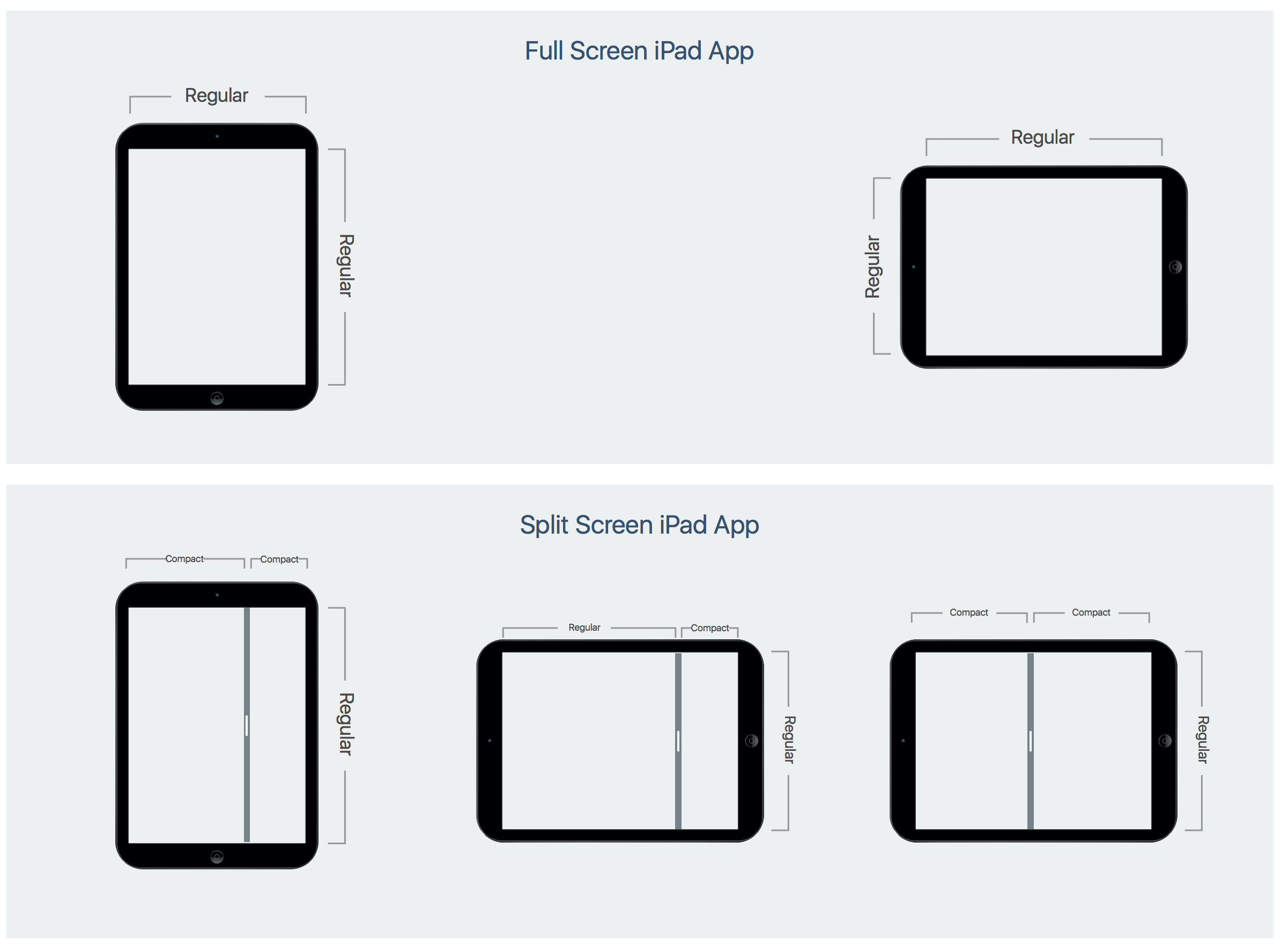 Full Screen iPad App

Regular

Regular

Regular

Regular

Split Screen iPad App

Compact

Compact

Regular

Regular

Compact

Regular

Compact

Compact

Regular