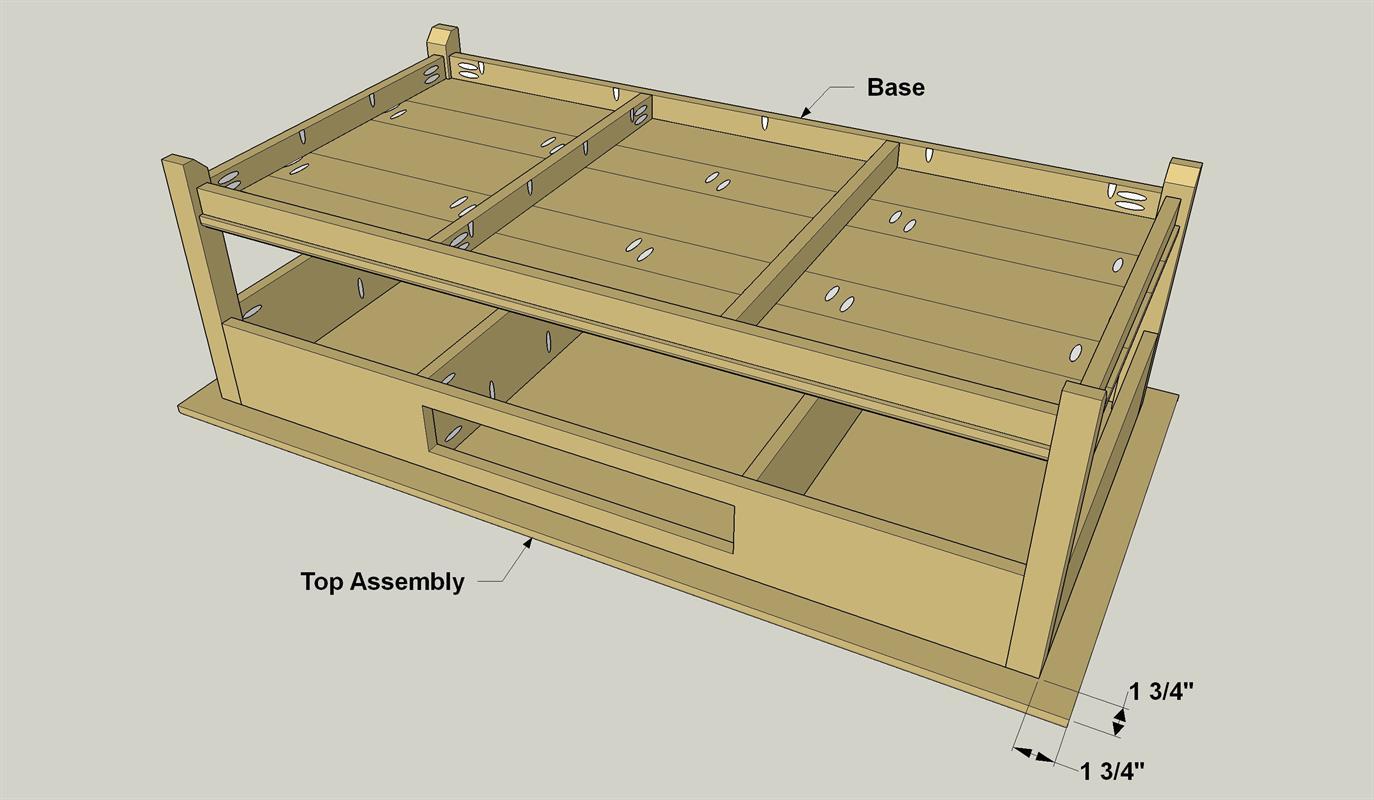 Base

Top Assembly

1 3/4"

1 3/4"