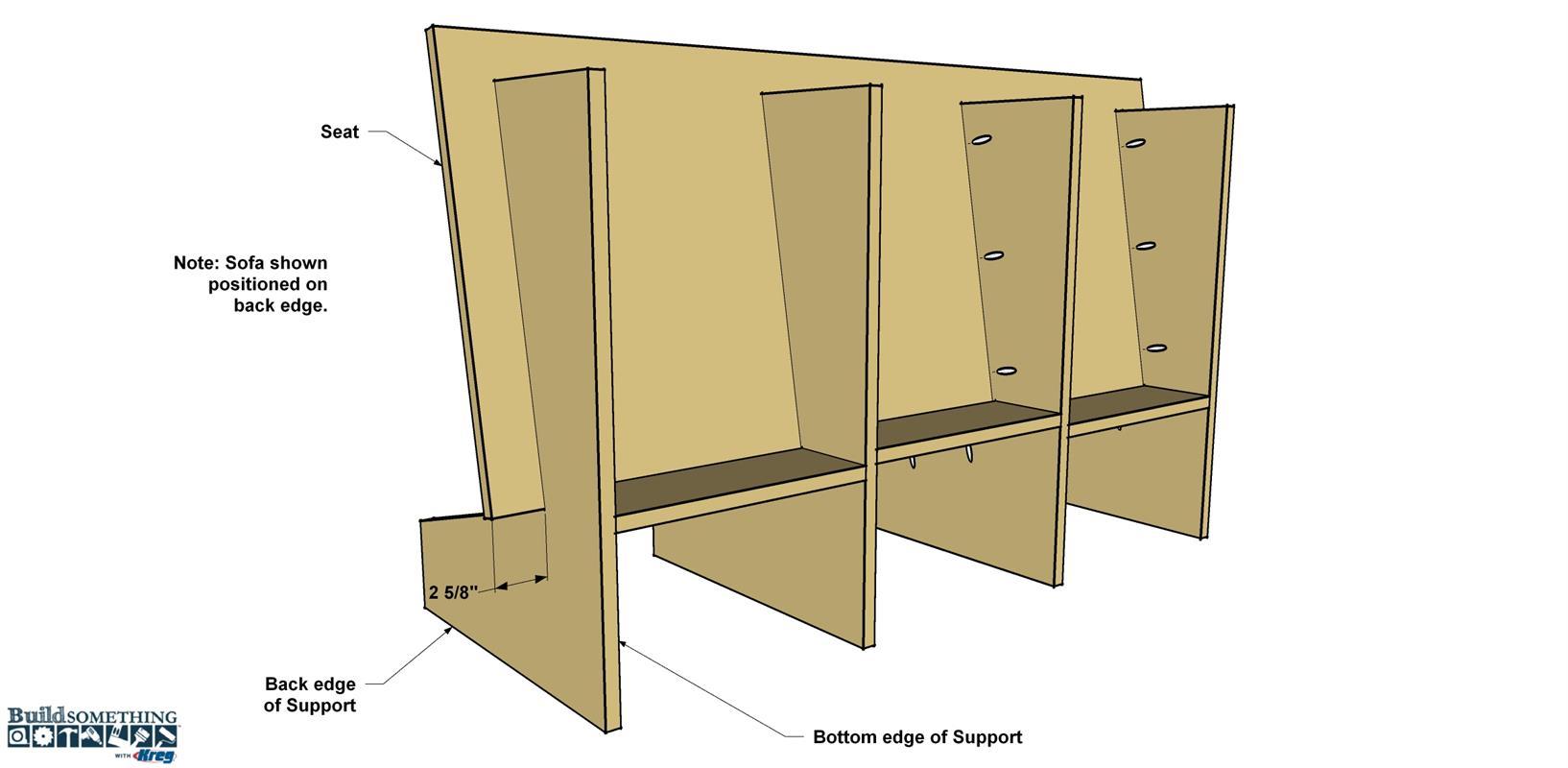 Seat

Note: Sofa shown positioned on back edge.

2 5/8"

Back edge of Support

Bottom edge of Support

BuildSOMETHING WITH Kreg