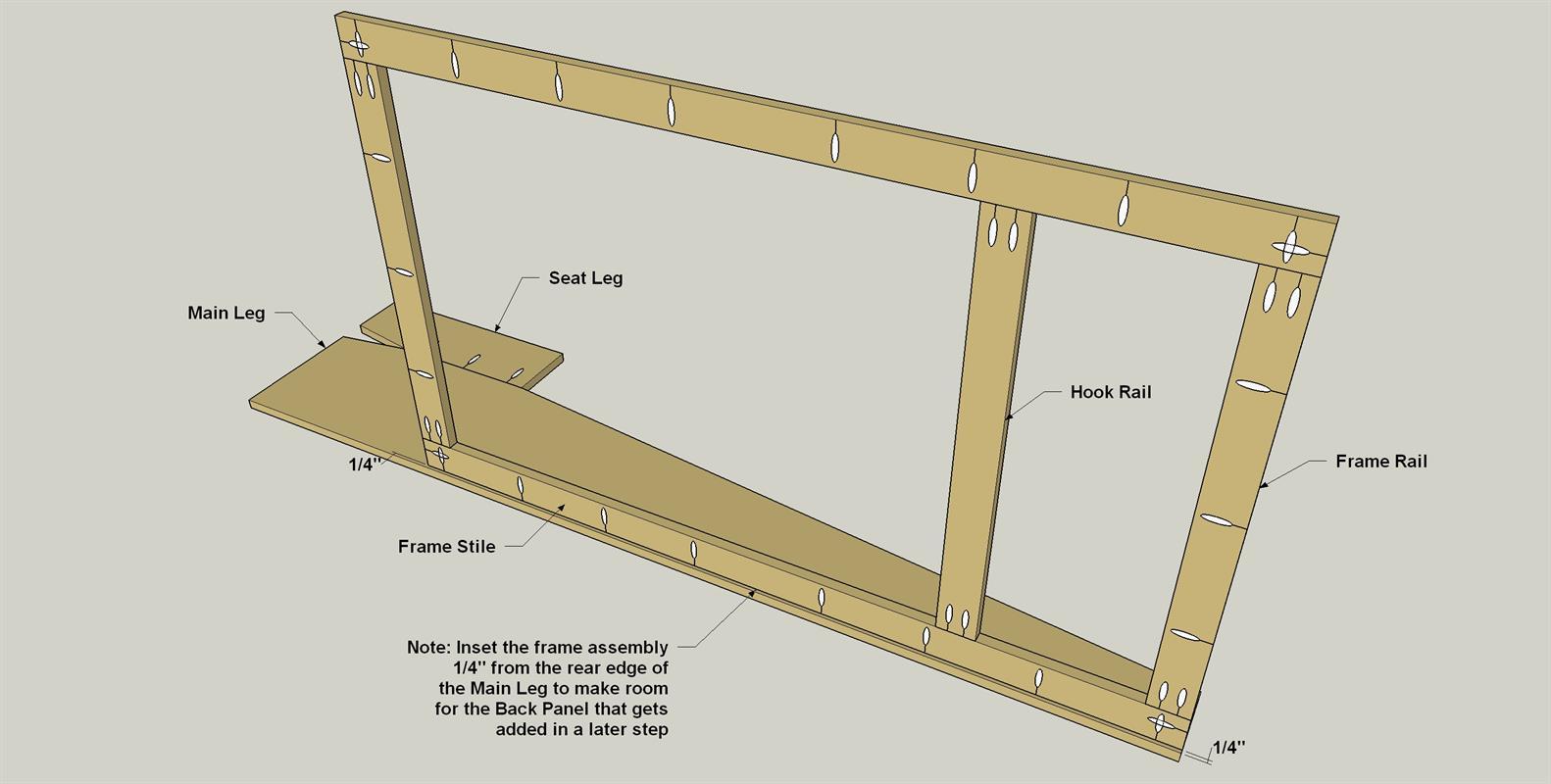 Seat Leg

Main Leg

Hook Rail

Frame Rail

1/4"

Frame Stile

Note: Inset the frame assembly 1/4" from the rear edge of the Main Leg to make room for the Back Panel that gets added in a later step

1/4"