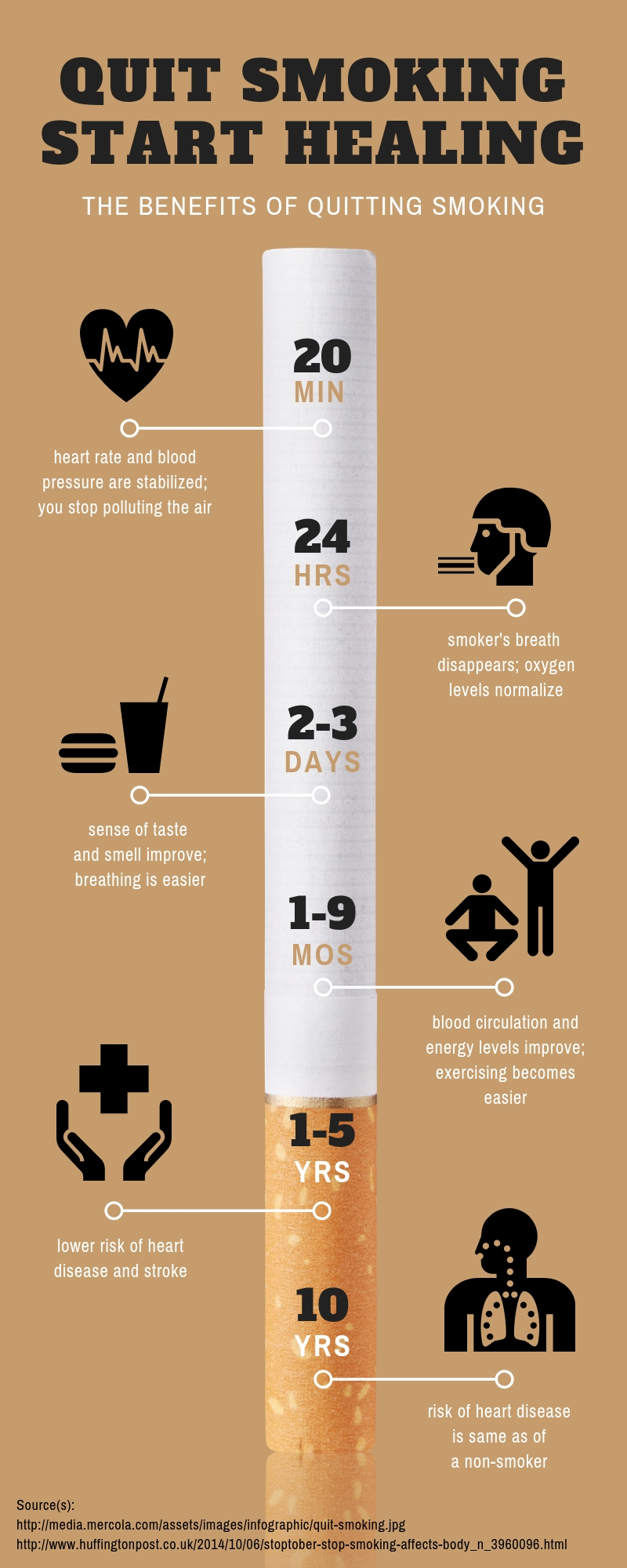 QUIT SMOKING
START HEALING

THE BENEFITS OF QUITTING SMOKING

20
MIN

heart rate and blood pressure are stabilized; you stop polluting the air

24
HRS

smoker's breath disappears; oxygen levels normalize

2-3
DAYS

sense of taste and smell improve; breathing is easier

1-9
MOS

blood circulation and energy levels improve; exercising becomes easier

1-5
YRS

lower risk of heart disease and stroke

10
YRS

risk of heart disease is same as of a non-smoker

Source(s):
http://media.mercola.com/assets/images/infographic/quit-smoking.jpg
http://www.huffingtonpost.co.uk/2014/10/06/stoptober-stop-smoking-affects-body_n_3960096.html