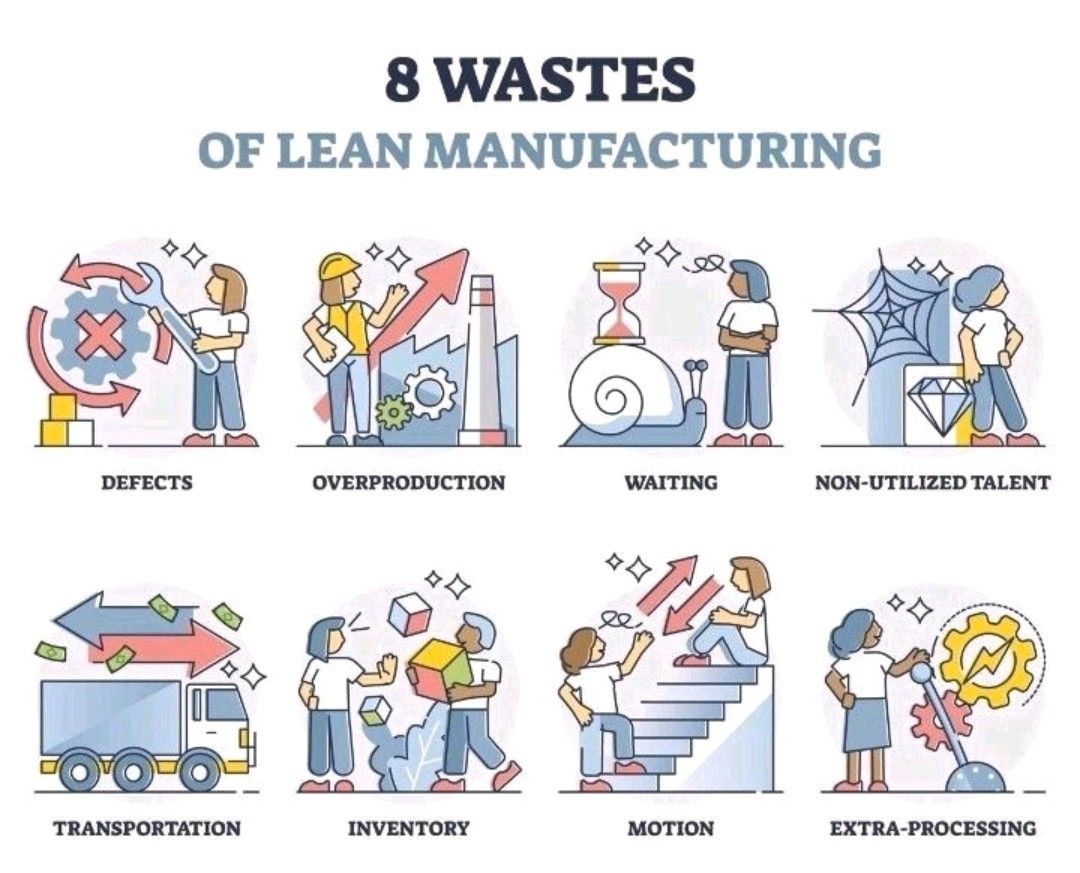 8 WASTES
OF LEAN MANUFACTURING

DEFECTS

OVERPRODUCTION

WAITING

NON-UTILIZED TALENT

TRANSPORTATION

INVENTORY

MOTION

EXTRA-PROCESSING