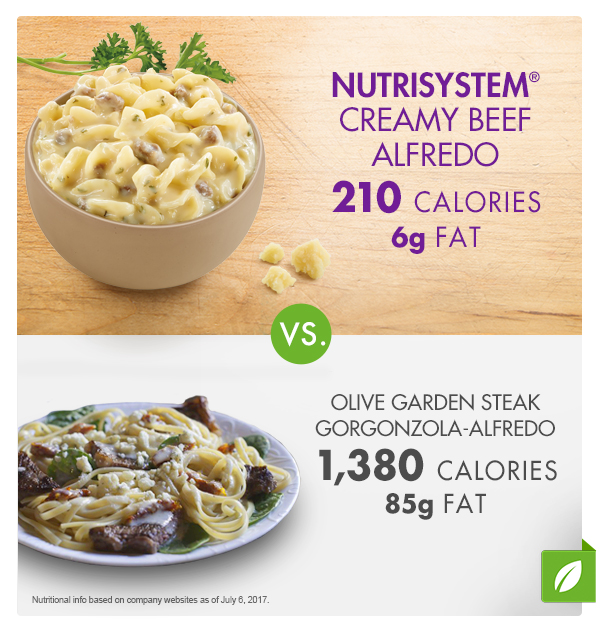 NUTRISYSTEM®
CREAMY BEEF
ALFREDO
210 CALORIES
6g FAT

VS.

OLIVE GARDEN STEAK
GORGONZOLA-ALFREDO
1,380 CALORIES
85g FAT

Nutritional info based on company websites as of July 6, 2017.