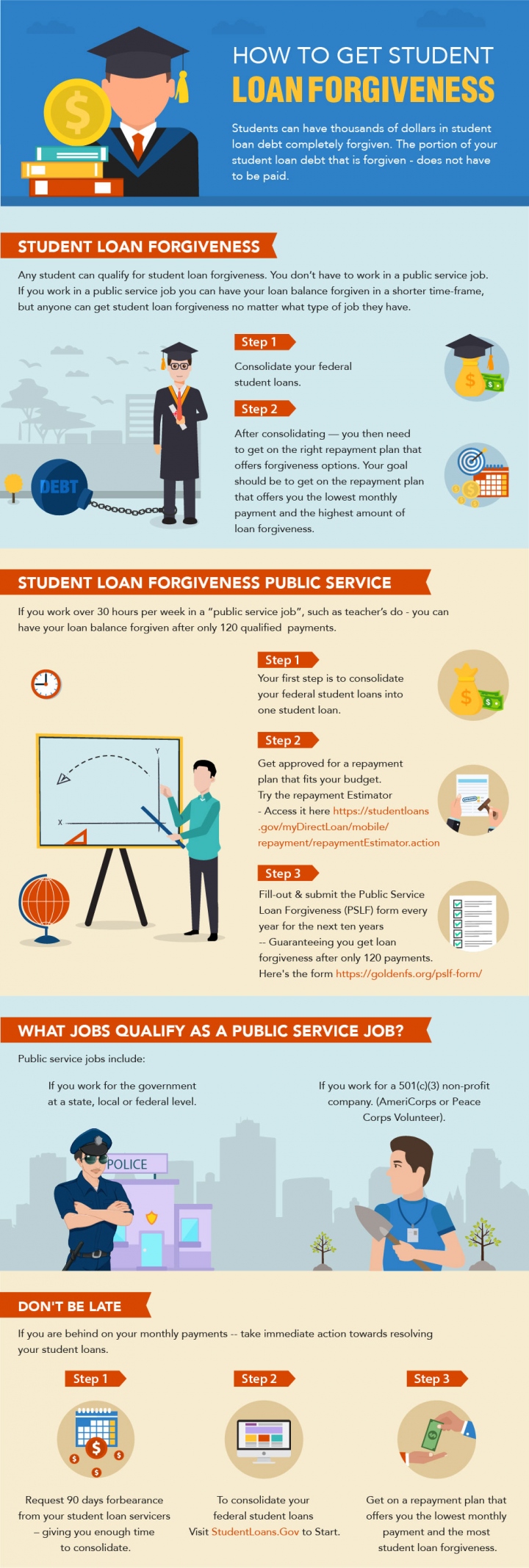 HOW TO GET STUDENT
LOAN FORGIVENESS

Students can have thousands of dollars in student loan debt completely forgiven. The portion of your student loan debt that is forgiven - does not have to be paid.

STUDENT LOAN FORGIVENESS

Any student can qualify for student loan forgiveness. You don't have to work in a public service job. If you work in a public service job you can have your loan balance forgiven in a shorter time-frame, but anyone can get student loan forgiveness no matter what type of job they have.

DEBT

Step 1
Consolidate your federal student loans.

Step 2
After consolidating — you then need to get on the right repayment plan that offers forgiveness options. Your goal should be to get on the repayment plan that offers you the lowest monthly payment and the highest amount of loan forgiveness.

STUDENT LOAN FORGIVENESS PUBLIC SERVICE

If you work over 30 hours per week in a "public service job", such as teacher's do - you can have your loan balance forgiven after only 120 qualified payments.

Y
X

Step 1
Your first step is to consolidate your federal student loans into one student loan.

Step 2
Get approved for a repayment plan that fits your budget. Try the repayment Estimator - Access it here https://studentloans.gov/myDirectLoan/mobile/repayment/repaymentEstimator.action

Step 3
Fill-out & submit the Public Service Loan Forgiveness (PSLF) form every year for the next ten years -- Guaranteeing you get loan forgiveness after only 120 payments. Here's the form https://goldenfs.org/pslf-form/

WHAT JOBS QUALIFY AS A PUBLIC SERVICE JOB?

Public service jobs include:

If you work for the government at a state, local or federal level.

If you work for a 501(c)(3) non-profit company. (AmeriCorps or Peace Corps Volunteer).

POLICE

DON'T BE LATE

If you are behind on your monthly payments -- take immediate action towards resolving your student loans.

Step 1
Request 90 days forbearance from your student loan servicers – giving you enough time to consolidate.

Step 2
To consolidate your federal student loans Visit StudentLoans.Gov to Start.

Step 3
Get on a repayment plan that offers you the lowest monthly payment and the most student loan forgiveness.