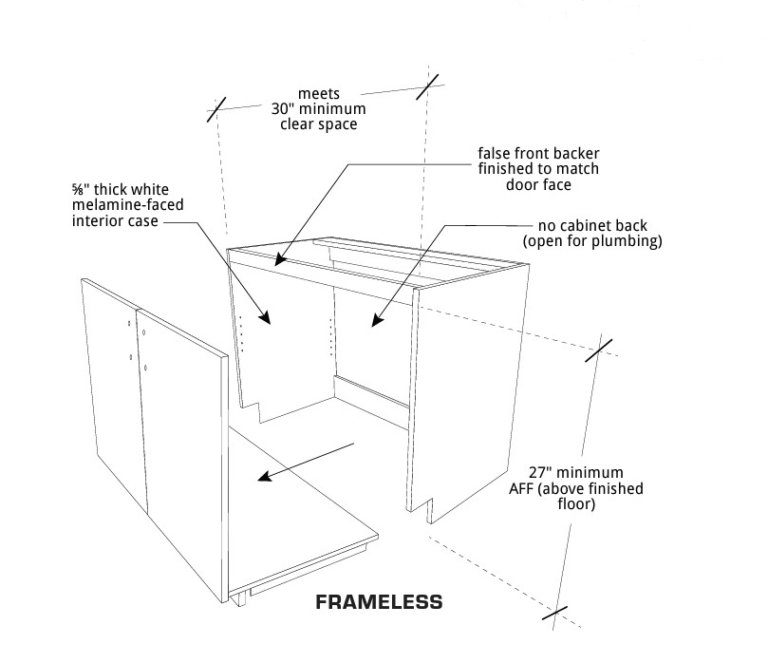 meets
30" minimum
clear space

false front backer
finished to match
door face

⅝" thick white
melamine-faced
interior case

no cabinet back
(open for plumbing)

27" minimum
AFF (above finished
floor)

FRAMELESS