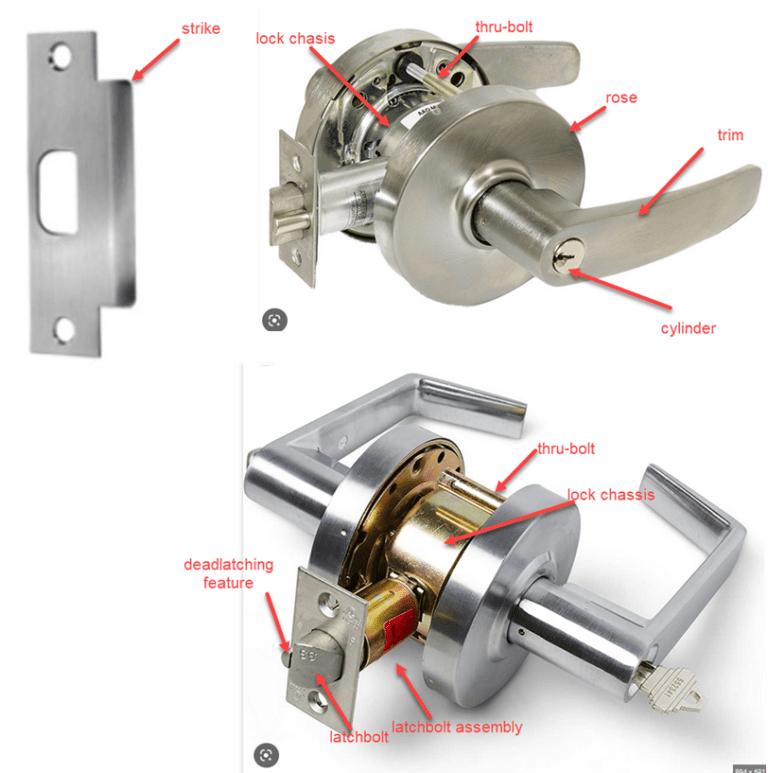 strike

lock chasis

thru-bolt

rose

trim

cylinder

thru-bolt

lock chassis

deadlatching feature

latchbolt

latchbolt assembly