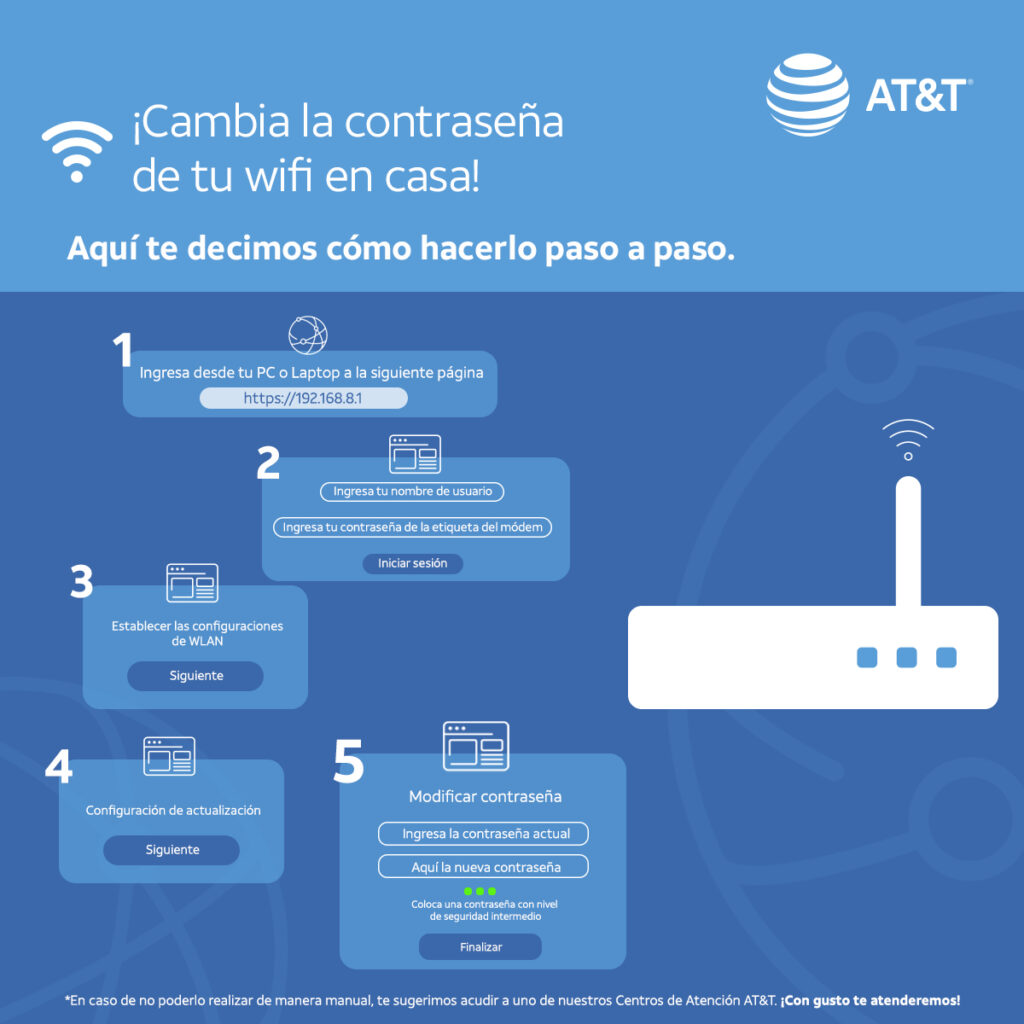 AT&T

¡Cambia la contraseña de tu wifi en casa!

Aquí te decimos cómo hacerlo paso a paso.

1
Ingresa desde tu PC o Laptop a la siguiente página
https://192.168.8.1

2
Ingresa tu nombre de usuario
Ingresa tu contraseña de la etiqueta del módem
Iniciar sesión

3
Establecer las configuraciones de WLAN
Siguiente

4
Configuración de actualización
Siguiente

5
Modificar contraseña
Ingresa la contraseña actual
Aquí la nueva contraseña
Coloca una contraseña con nivel de seguridad intermedio
Finalizar

*En caso de no poderlo realizar de manera manual, te sugerimos acudir a uno de nuestros Centros de Atención AT&T. ¡Con gusto te atenderemos!